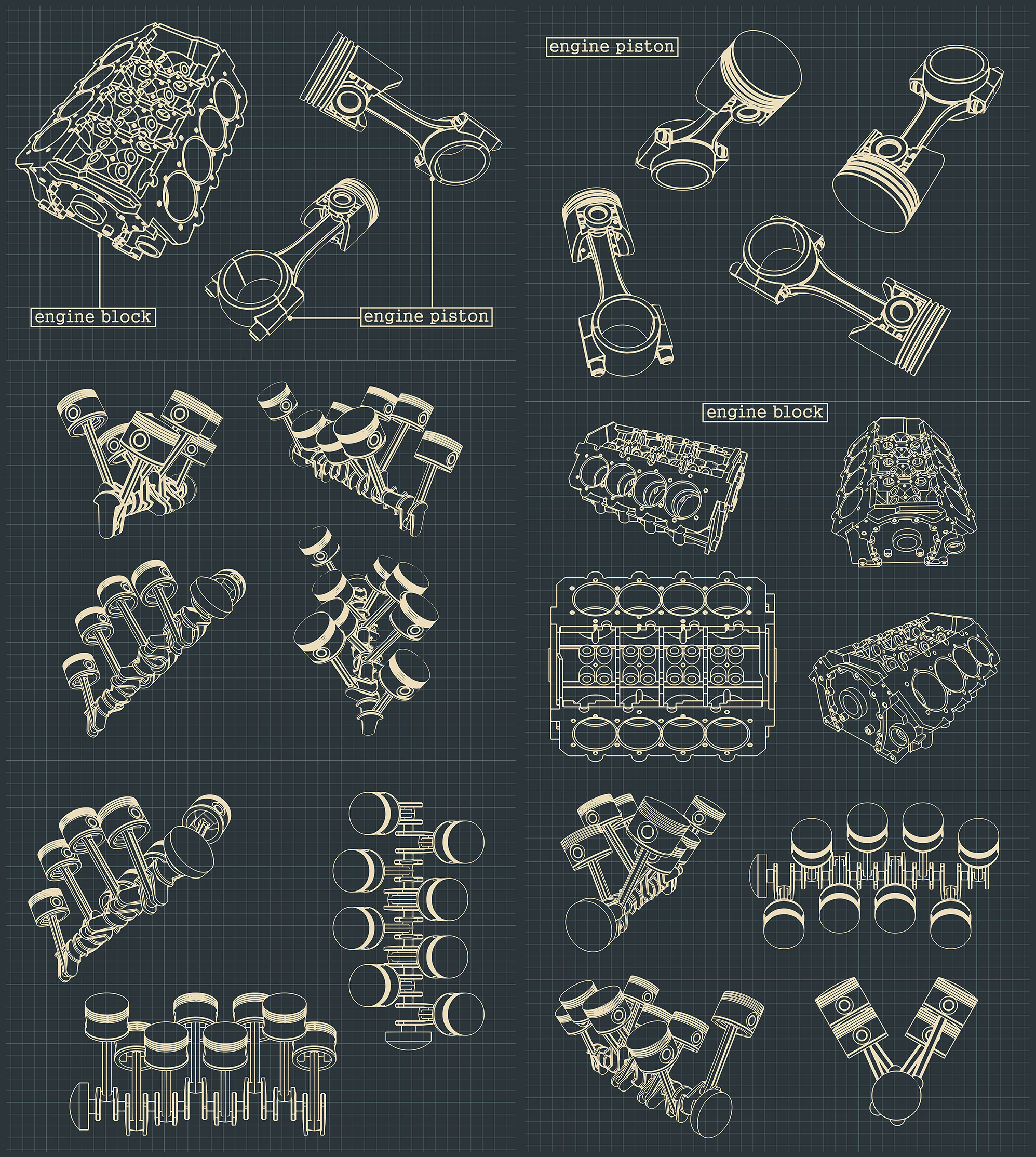 engine block

engine piston

engine piston

engine block