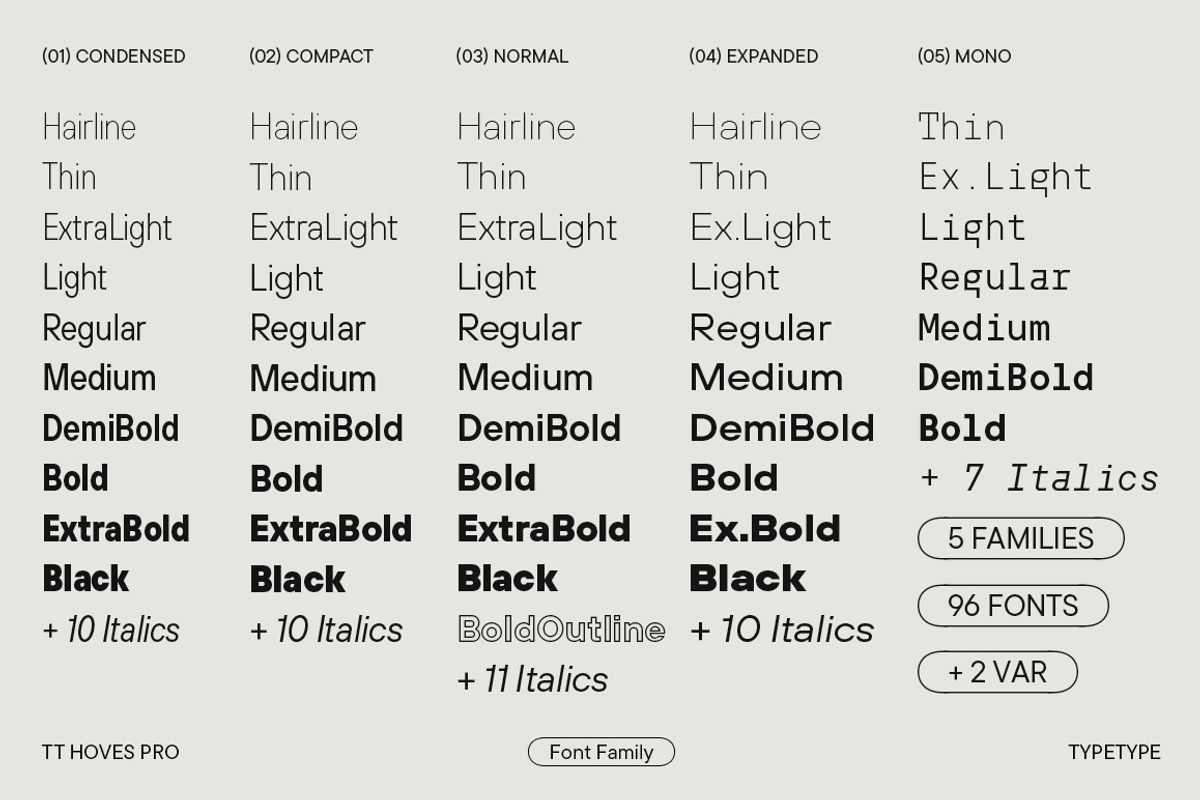 (01) CONDENSED

Hairline
Thin
ExtraLight
Light
Regular
Medium
DemiBold
Bold
ExtraBold
Black
+ 10 Italics

(02) COMPACT

Hairline
Thin
ExtraLight
Light
Regular
Medium
DemiBold
Bold
ExtraBold
Black
+ 10 Italics

(03) NORMAL

Hairline
Thin
ExtraLight
Light
Regular
Medium
DemiBold
Bold
ExtraBold
Black
BoldOutline
+ 11 Italics

(04) EXPANDED

Hairline
Thin
Ex.Light
Light
Regular
Medium
DemiBold
Bold
Ex.Bold
Black
+ 10 Italics

(05) MONO

Thin
Ex.Light
Light
Regular
Medium
DemiBold
Bold
+ 7 Italics

5 FAMILIES

96 FONTS

+ 2 VAR

TT HOVES PRO

Font Family

TYPETYPE