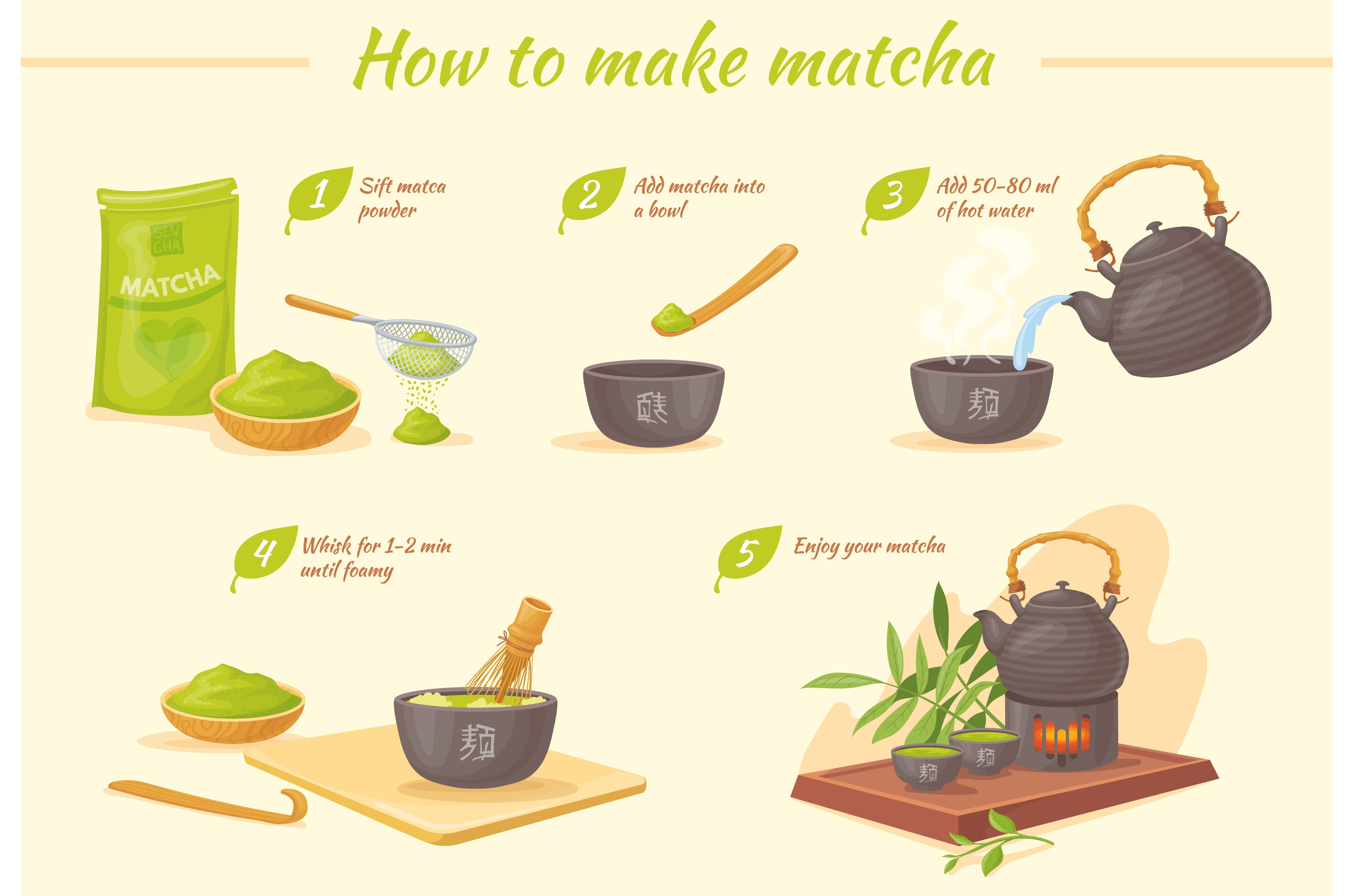 How to make matcha

SEN CHA
MATCHA

1 Sift matca powder

2 Add matcha into a bowl

3 Add 50-80 ml of hot water

4 Whisk for 1-2 min until foamy

5 Enjoy your matcha