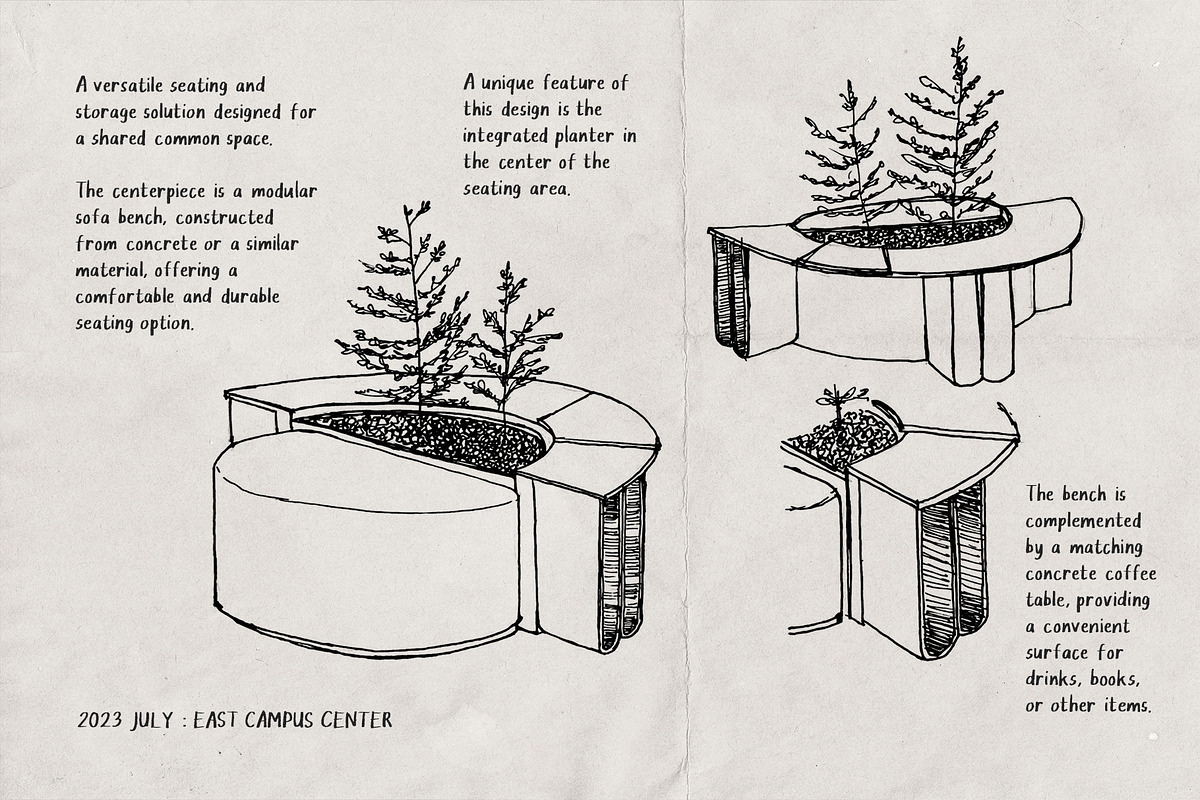 A versatile seating and storage solution designed for a shared common space.

The centerpiece is a modular sofa bench, constructed from concrete or a similar material, offering a comfortable and durable seating option.

A unique feature of this design is the integrated planter in the center of the seating area.

The bench is complemented by a matching concrete coffee table, providing a convenient surface for drinks, books, or other items.

2023 JULY : EAST CAMPUS CENTER