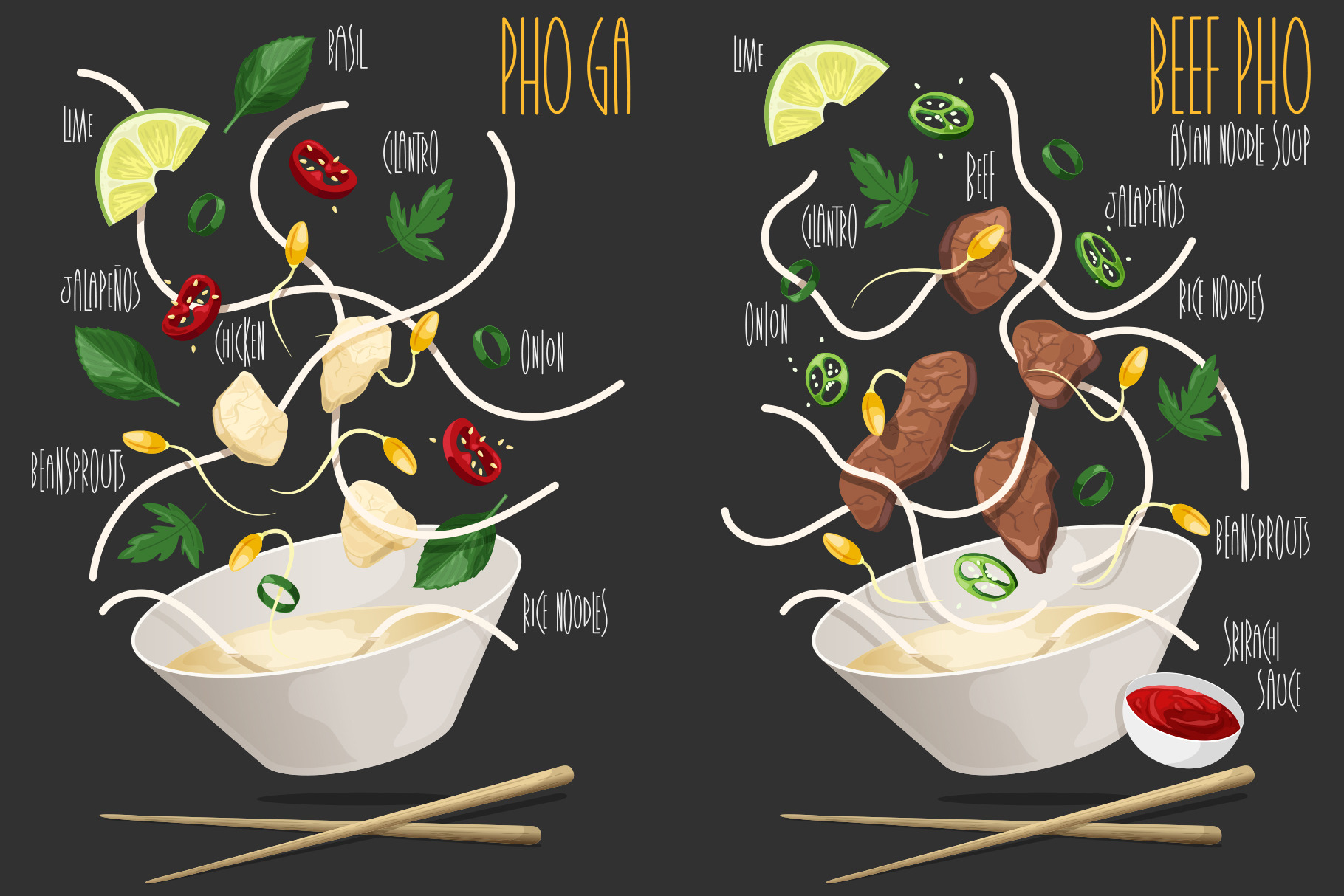 PHO GA

BASIL

LIME

CILANTRO

JALAPEÑOS

CHICKEN

ONION

BEANSPROUTS

RICE NOODLES

BEEF PHO

ASIAN NOODLE SOUP

LIME

BEEF

CILANTRO

JALAPEÑOS

ONION

RICE NOODLES

BEANSPROUTS

SRIRACHI SAUCE