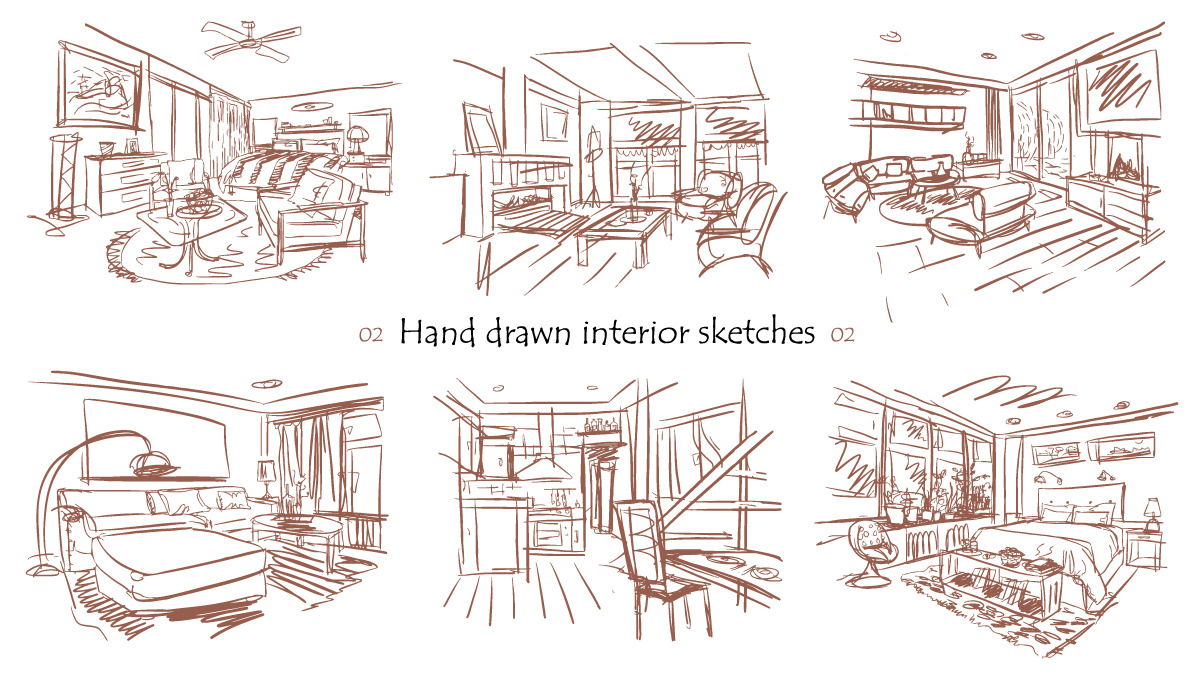 02 Hand drawn interior sketches 02