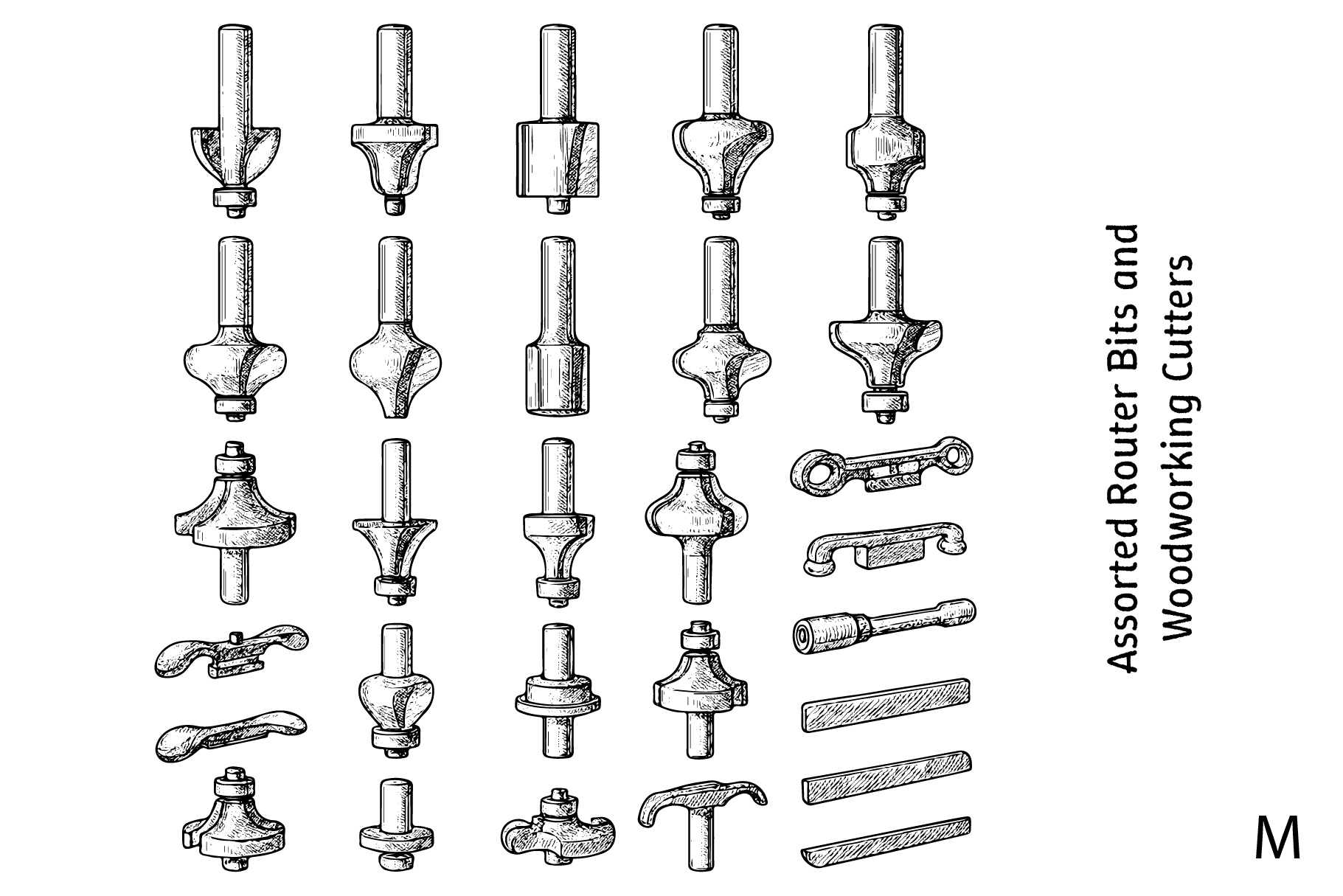 Assorted Router Bits and Woodworking Cutters

M