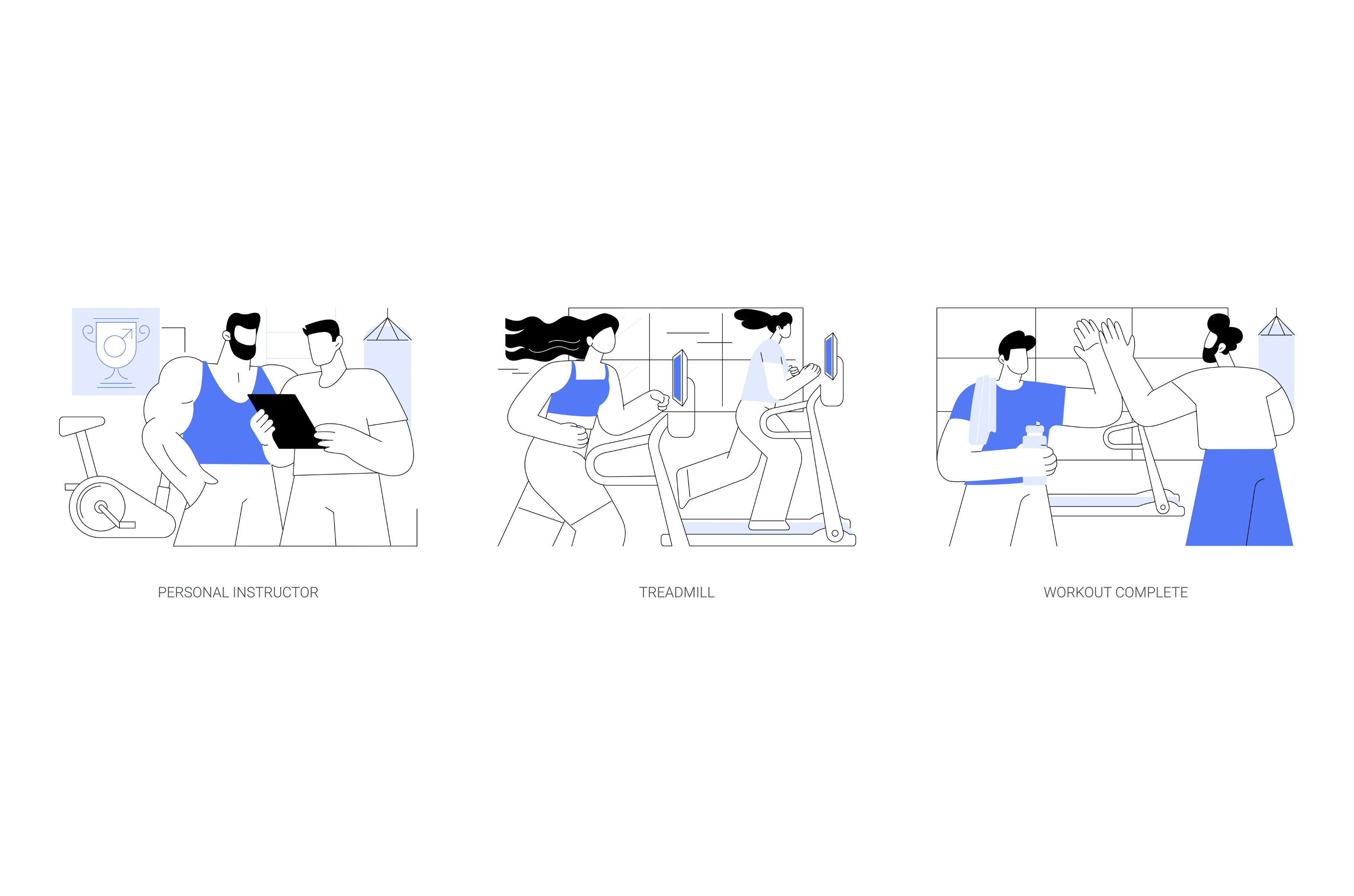 PERSONAL INSTRUCTOR

TREADMILL

WORKOUT COMPLETE