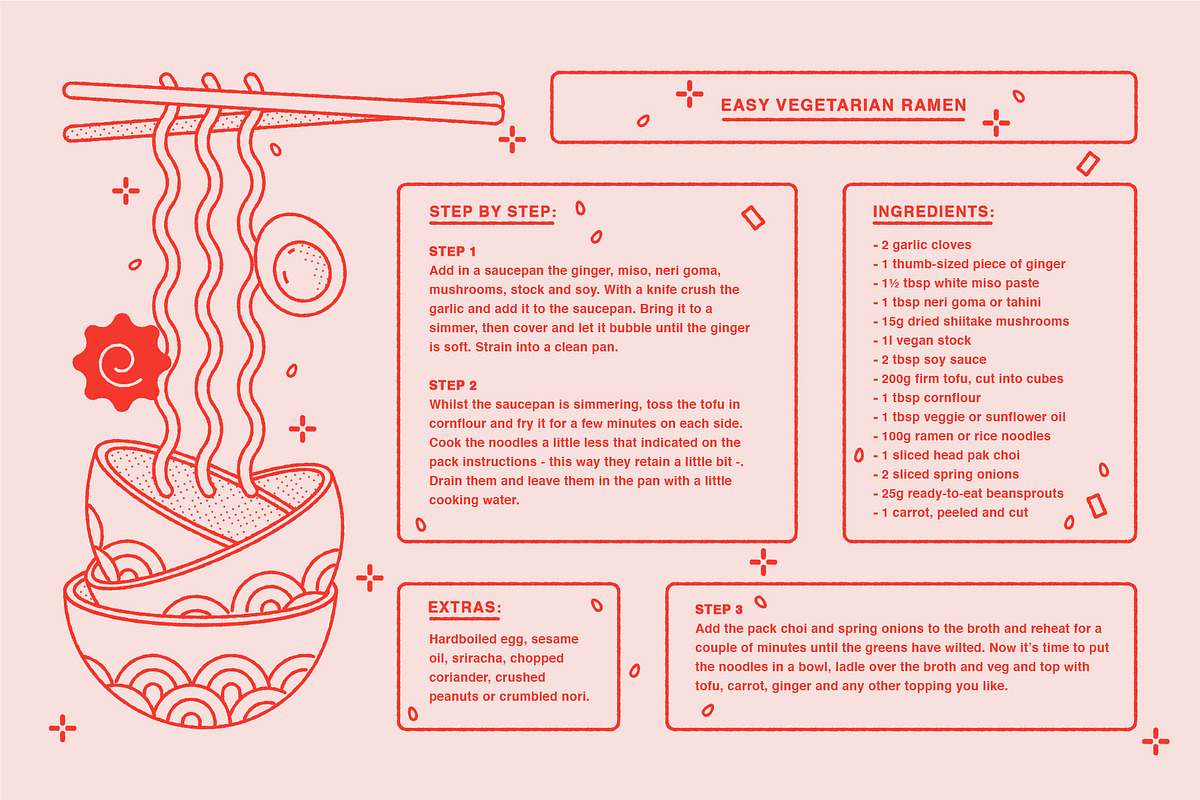 EASY VEGETARIAN RAMEN

STEP BY STEP:

STEP 1
Add in a saucepan the ginger, miso, neri goma, mushrooms, stock and soy. With a knife crush the garlic and add it to the saucepan. Bring it to a simmer, then cover and let it bubble until the ginger is soft. Strain into a clean pan.

STEP 2
Whilst the saucepan is simmering, toss the tofu in cornflour and fry it for a few minutes on each side. Cook the noodles a little less that indicated on the pack instructions - this way they retain a little bit -. Drain them and leave them in the pan with a little cooking water.

INGREDIENTS:

- 2 garlic cloves
- 1 thumb-sized piece of ginger
- 1½ tbsp white miso paste
- 1 tbsp neri goma or tahini
- 15g dried shiitake mushrooms
- 1l vegan stock
- 2 tbsp soy sauce
- 200g firm tofu, cut into cubes
- 1 tbsp cornflour
- 1 tbsp veggie or sunflower oil
- 100g ramen or rice noodles
- 1 sliced head pak choi
- 2 sliced spring onions
- 25g ready-to-eat beansprouts
- 1 carrot, peeled and cut

EXTRAS:

Hardboiled egg, sesame oil, sriracha, chopped coriander, crushed peanuts or crumbled nori.

STEP 3
Add the pack choi and spring onions to the broth and reheat for a couple of minutes until the greens have wilted. Now it's time to put the noodles in a bowl, ladle over the broth and veg and top with tofu, carrot, ginger and any other topping you like.