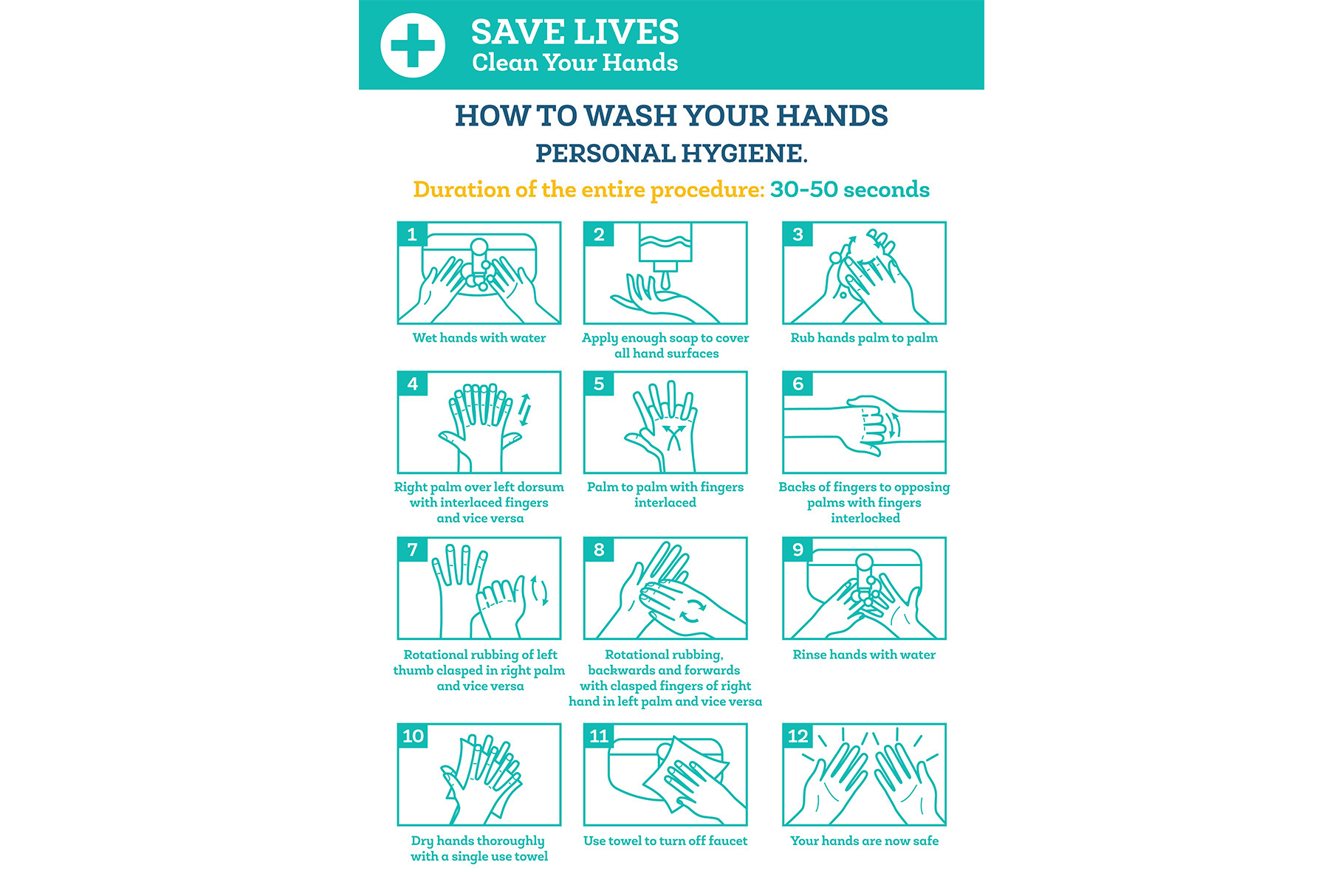 SAVE LIVES
Clean Your Hands

HOW TO WASH YOUR HANDS
PERSONAL HYGIENE.

Duration of the entire procedure: 30-50 seconds

1
Wet hands with water

2
Apply enough soap to cover all hand surfaces

3
Rub hands palm to palm

4
Right palm over left dorsum with interlaced fingers and vice versa

5
Palm to palm with fingers interlaced

6
Backs of fingers to opposing palms with fingers interlocked

7
Rotational rubbing of left thumb clasped in right palm and vice versa

8
Rotational rubbing, backwards and forwards with clasped fingers of right hand in left palm and vice versa

9
Rinse hands with water

10
Dry hands thoroughly with a single use towel

11
Use towel to turn off faucet

12
Your hands are now safe