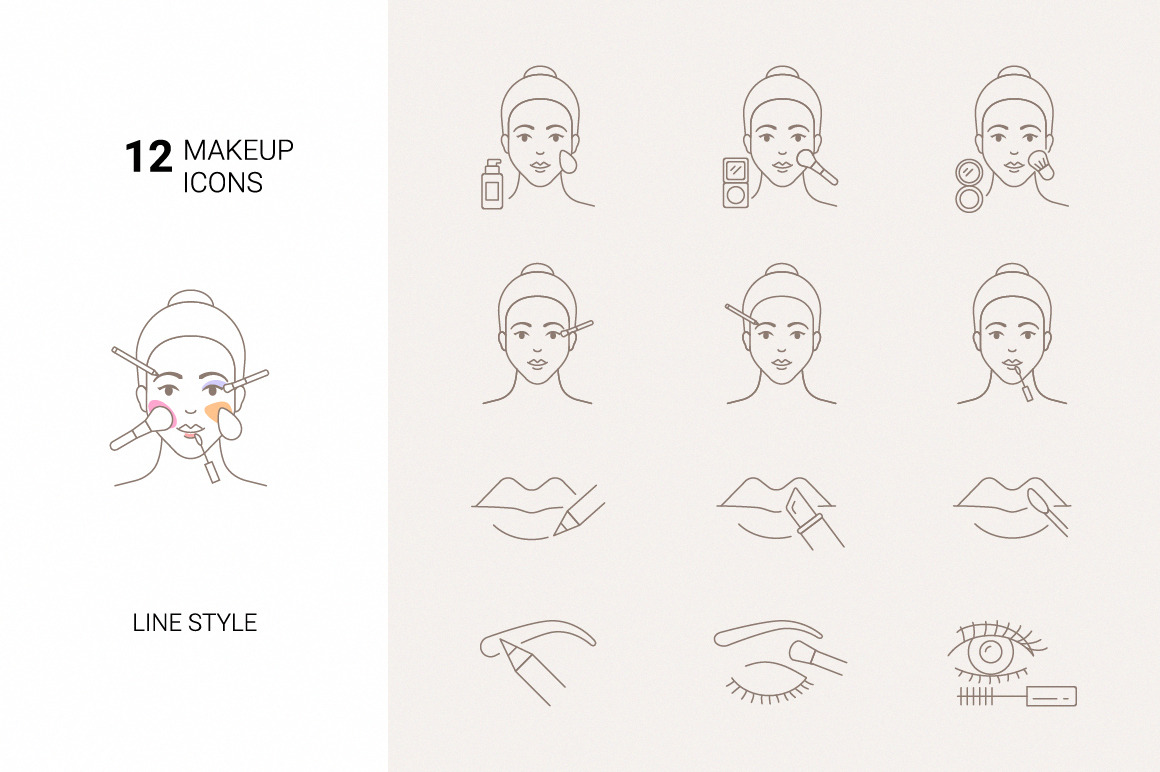 12 MAKEUP ICONS

LINE STYLE