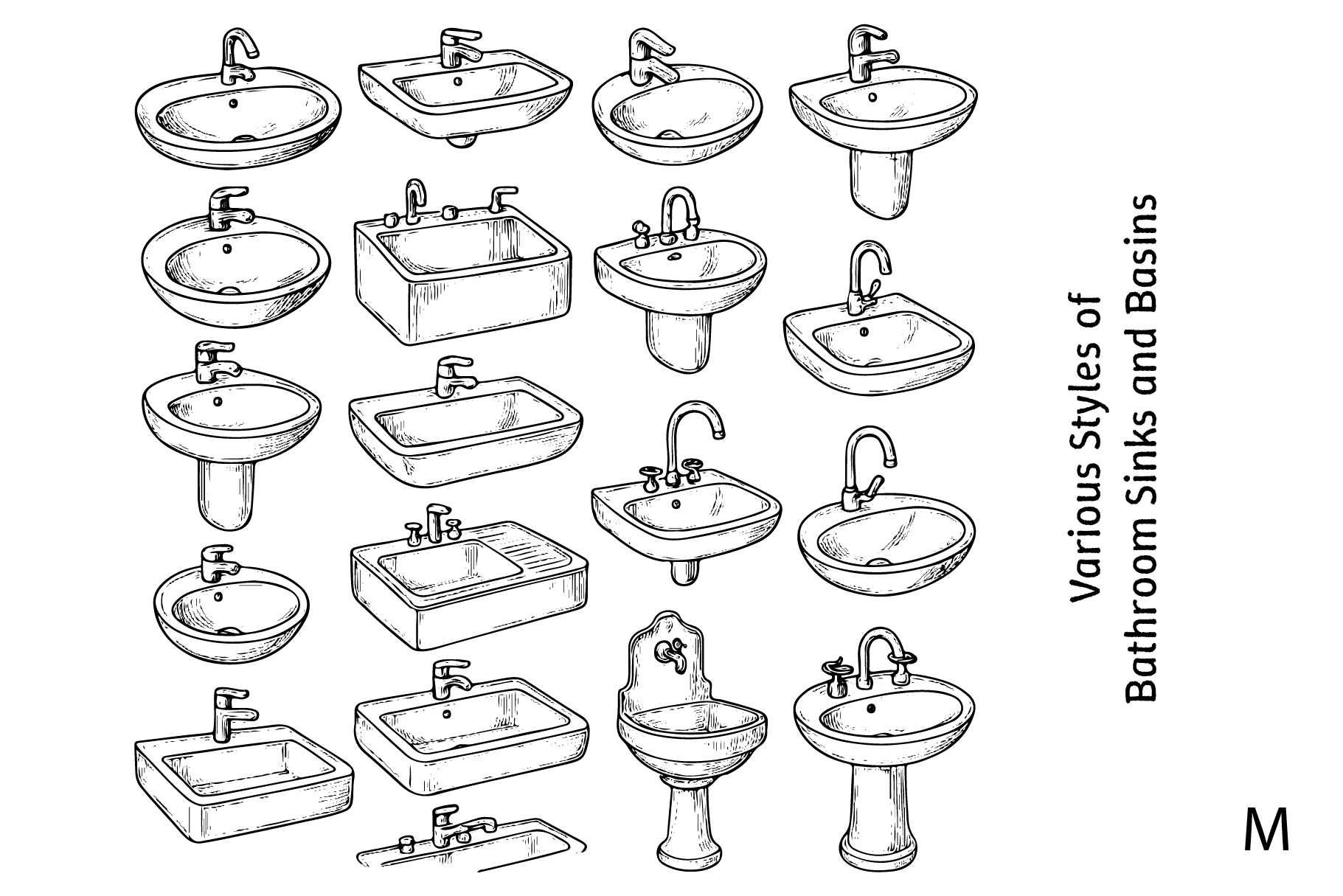 Various Styles of
Bathroom Sinks and Basins

M