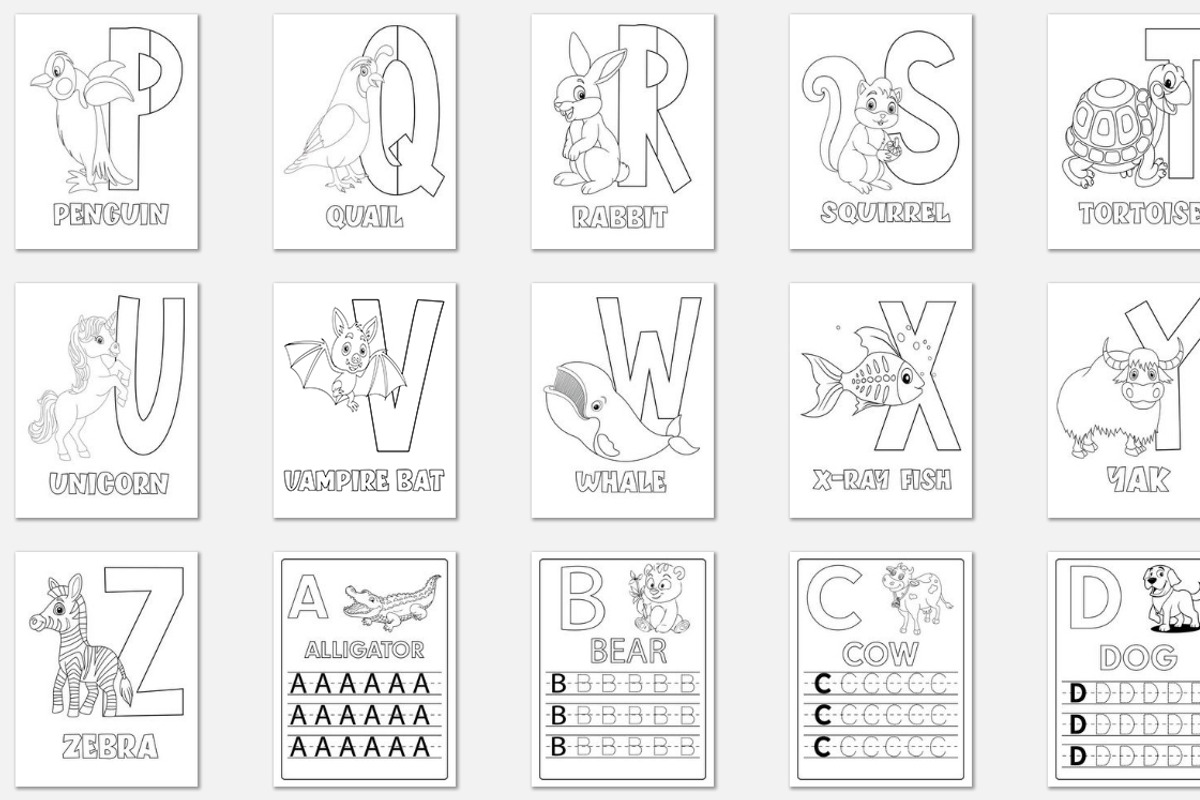 P
PENGUIN

Q
QUAIL

R
RABBIT

S
SQUIRREL

T
TORTOISE

U
UNICORN

V
VAMPIRE BAT

W
WHALE

X
X-RAY FISH

Y
YAK

Z
ZEBRA

A
ALLIGATOR
A A A A A A
A A A A A A
A A A A A A

B
BEAR
B B B B B B
B B B B B B
B B B B B B

C
COW
C C C C C C
C C C C C C
C C C C C C

D
DOG
D D D D D
D D D D D
D D D D D