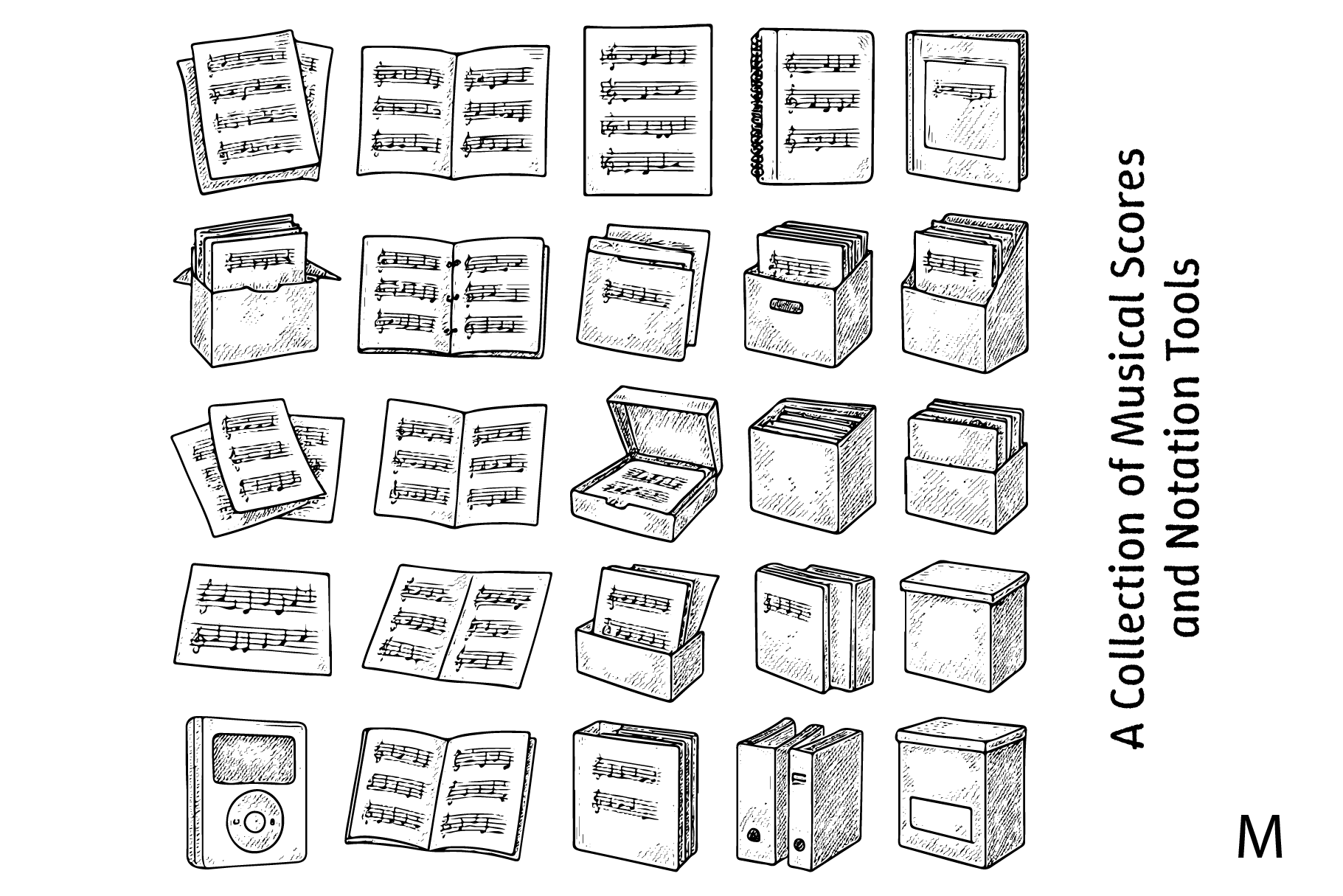 A Collection of Musical Scores and Notation Tools

M