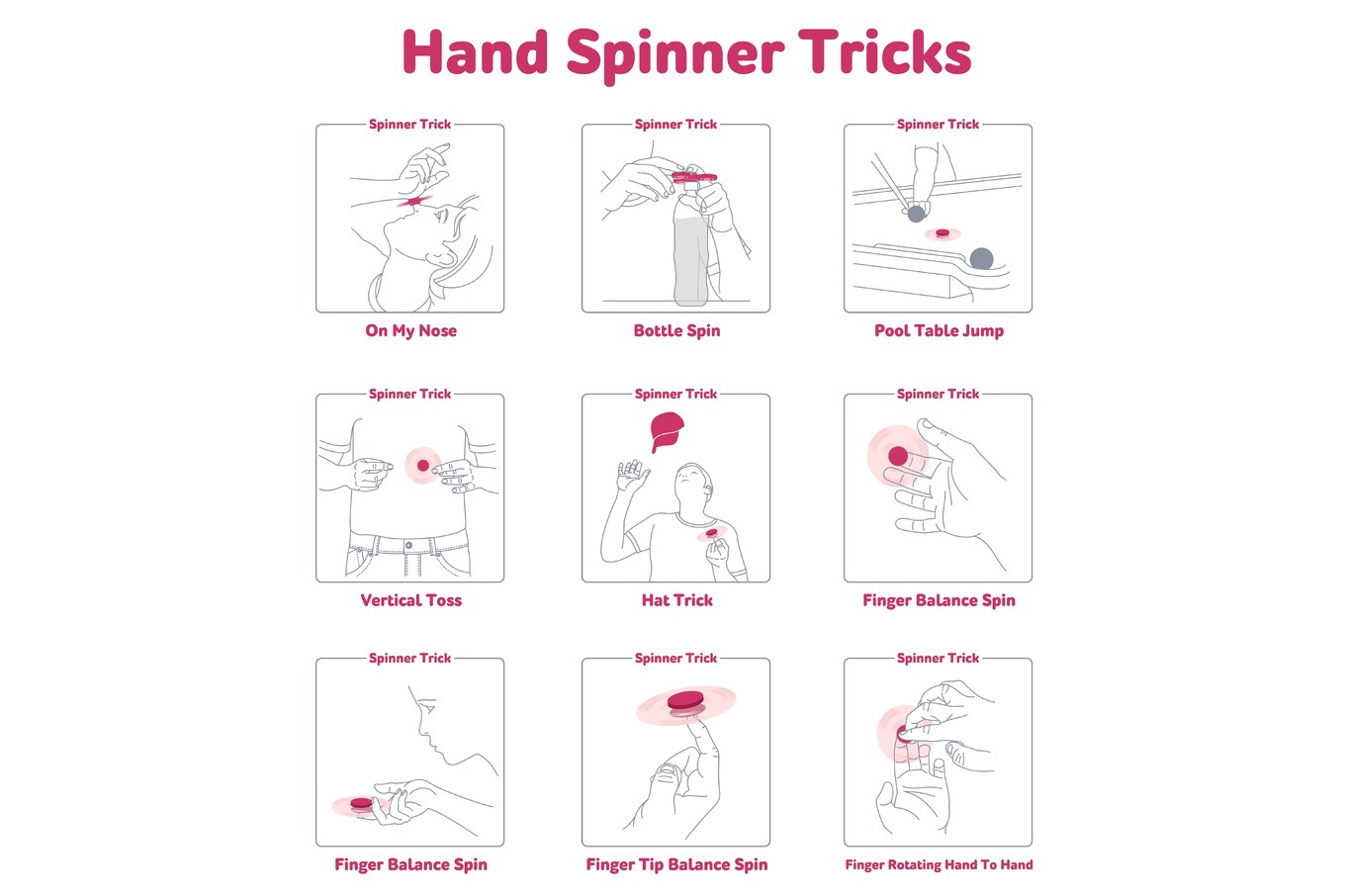 Hand Spinner Tricks

Spinner Trick
On My Nose

Spinner Trick
Bottle Spin

Spinner Trick
Pool Table Jump

Spinner Trick
Vertical Toss

Spinner Trick
Hat Trick

Spinner Trick
Finger Balance Spin

Spinner Trick
Finger Balance Spin

Spinner Trick
Finger Tip Balance Spin

Spinner Trick
Finger Rotating Hand To Hand