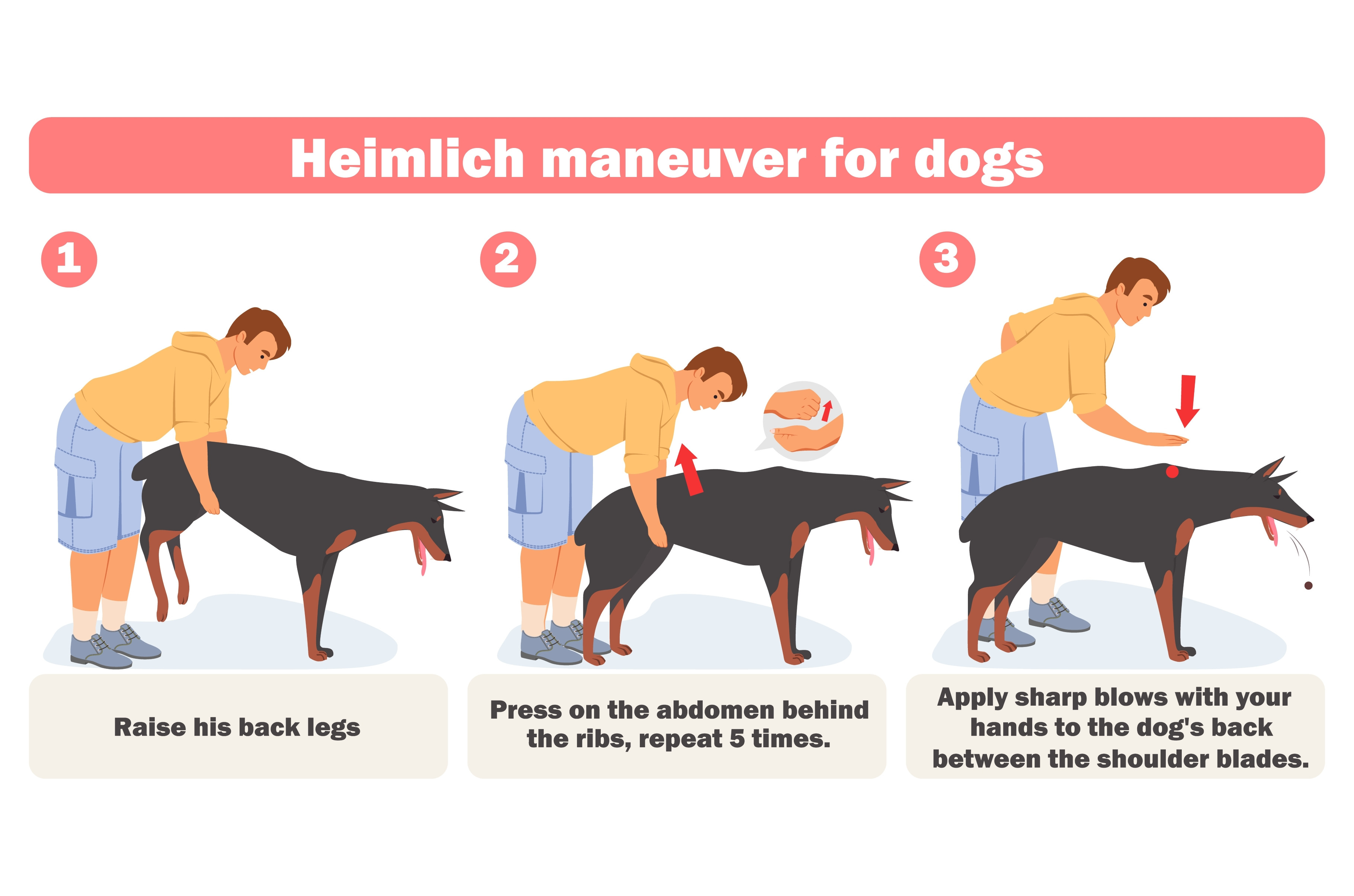 Heimlich maneuver for dogs

1

Raise his back legs

2

Press on the abdomen behind the ribs, repeat 5 times.

3

Apply sharp blows with your hands to the dog's back between the shoulder blades.