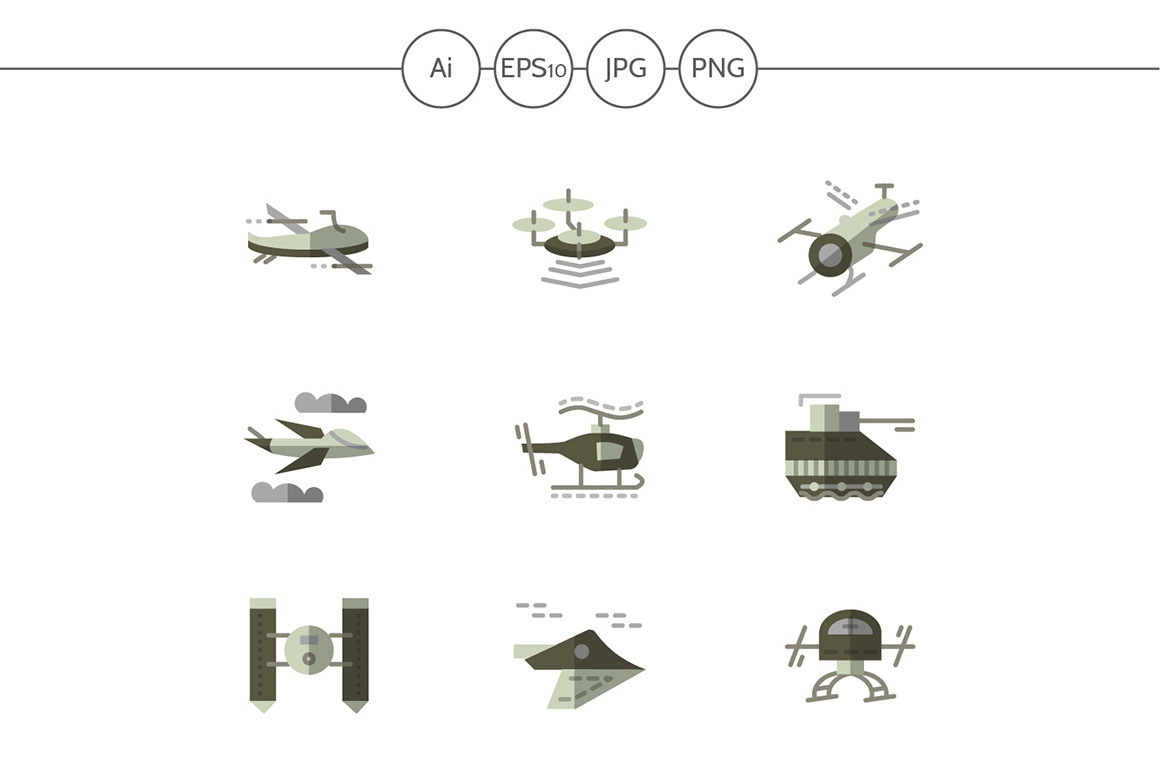 Ai EPS10 JPG PNG