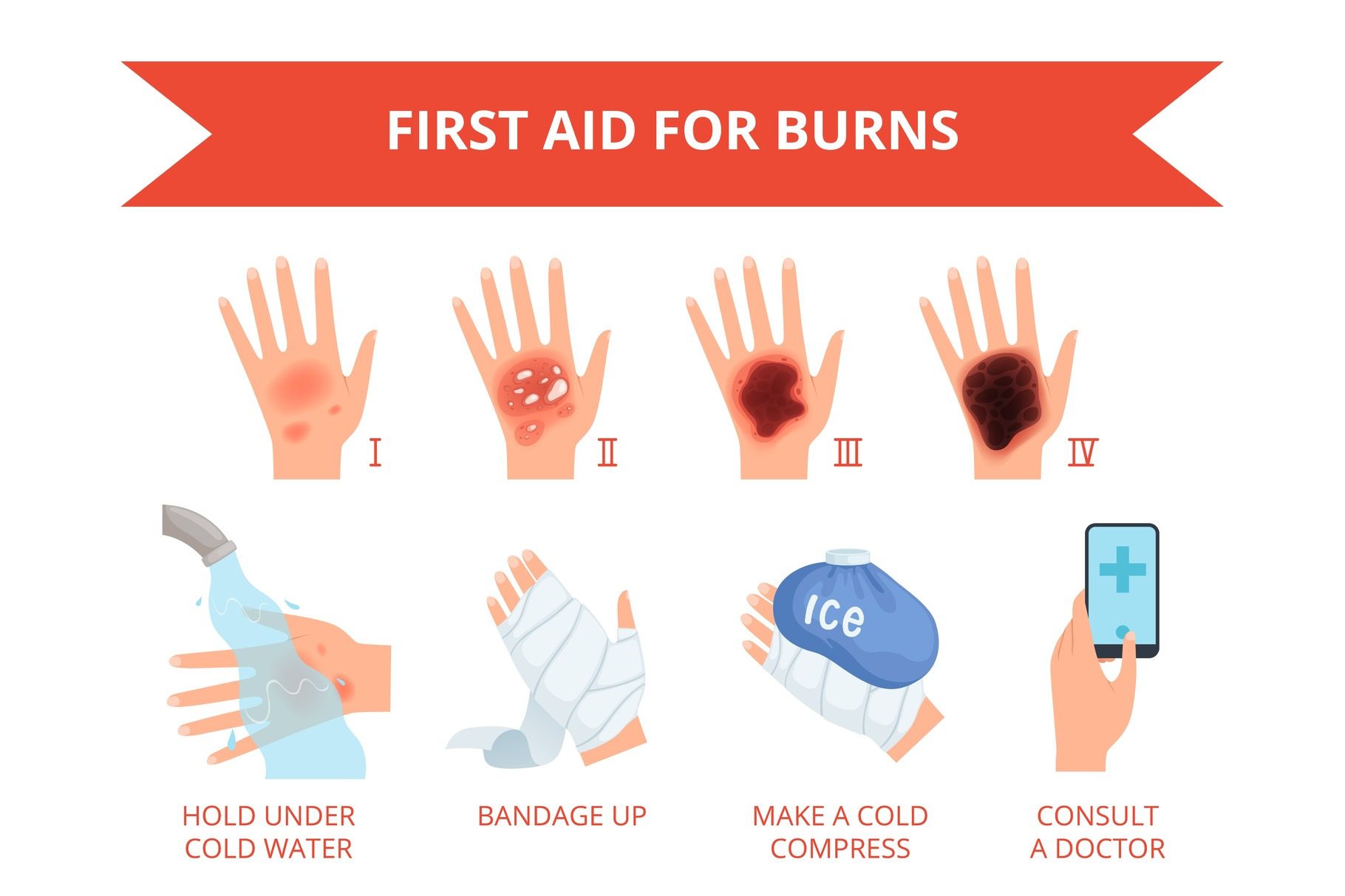 FIRST AID FOR BURNS

I

II

III

IV

ice

HOLD UNDER COLD WATER

BANDAGE UP

MAKE A COLD COMPRESS

CONSULT A DOCTOR