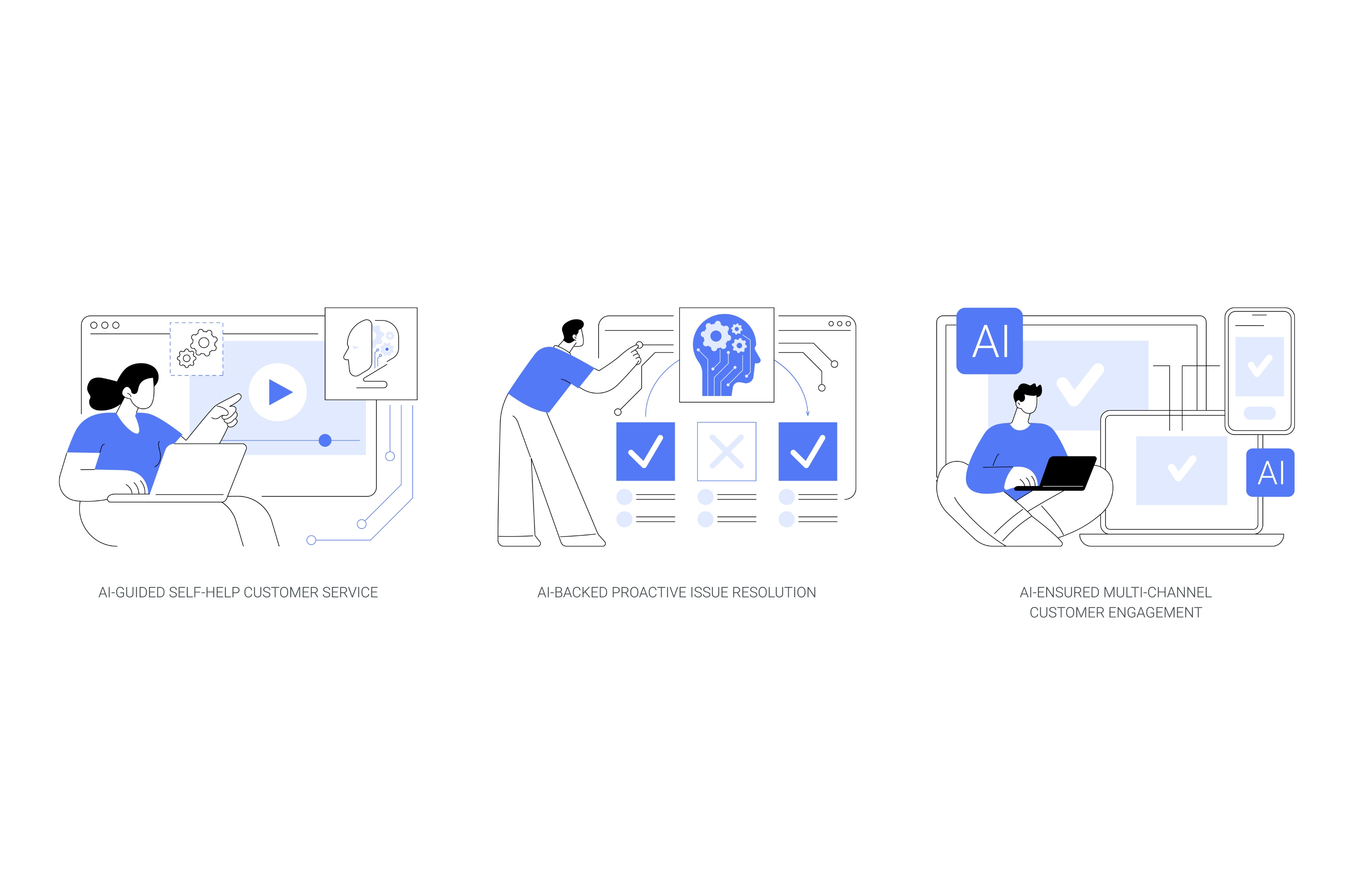 AI-GUIDED SELF-HELP CUSTOMER SERVICE

AI-BACKED PROACTIVE ISSUE RESOLUTION

AI

AI

AI-ENSURED MULTI-CHANNEL CUSTOMER ENGAGEMENT