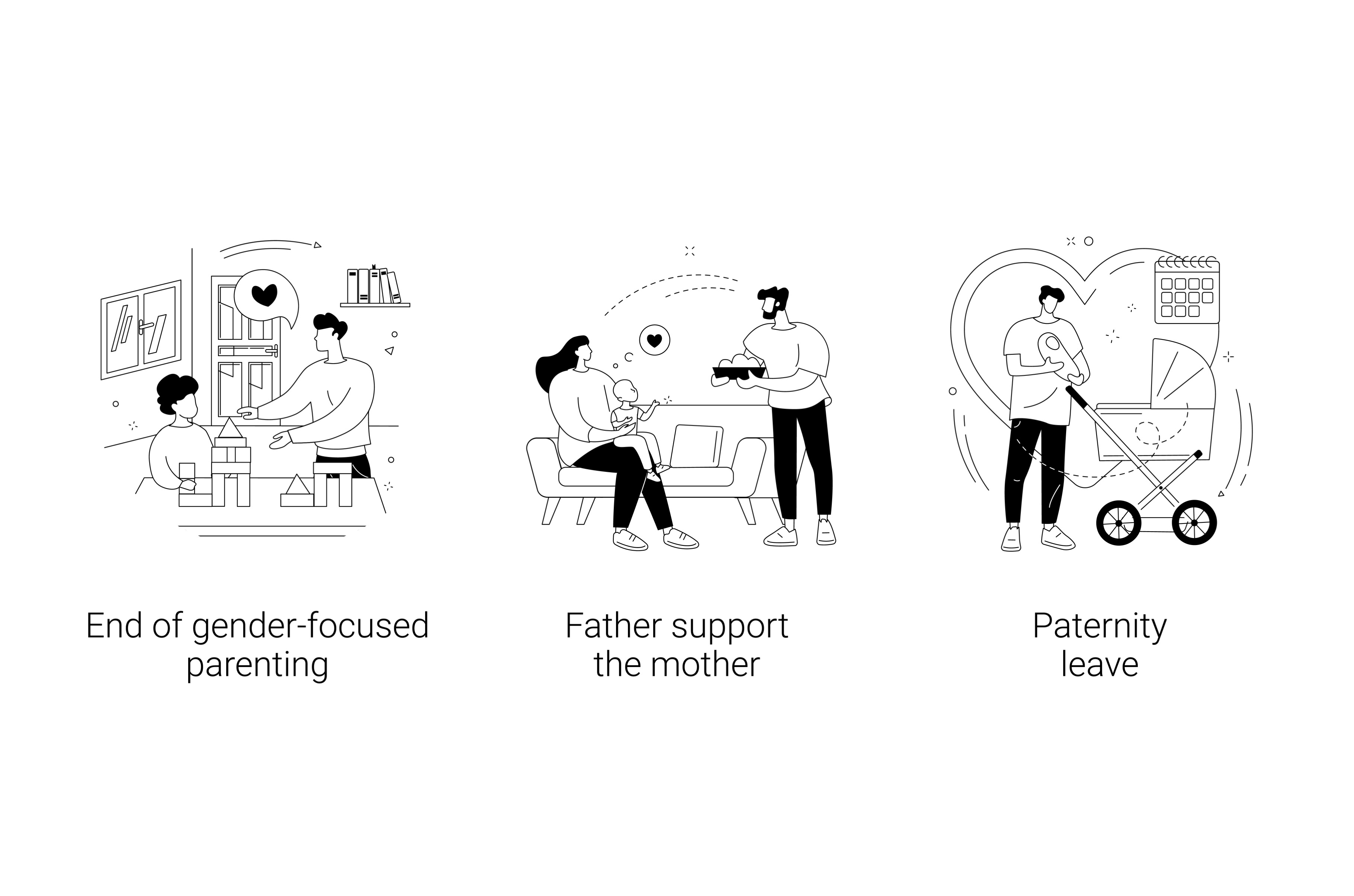 End of gender-focused parenting

Father support the mother

Paternity leave