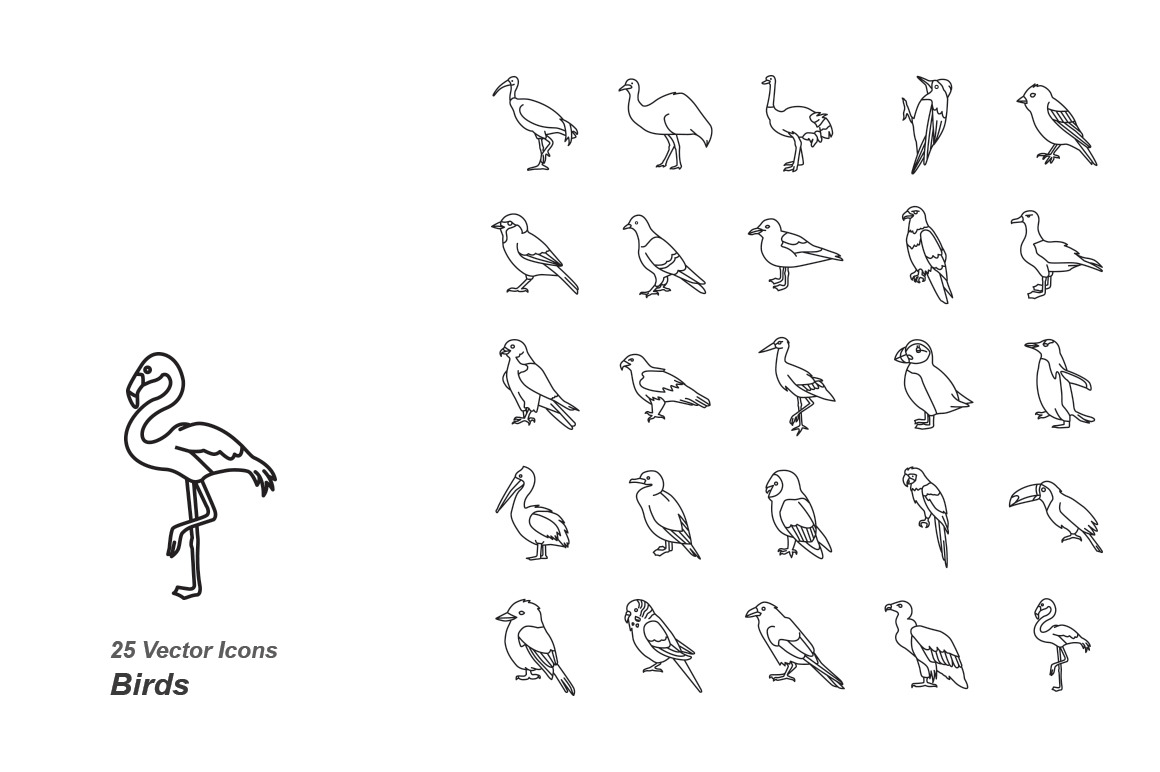 25 Vector Icons

Birds