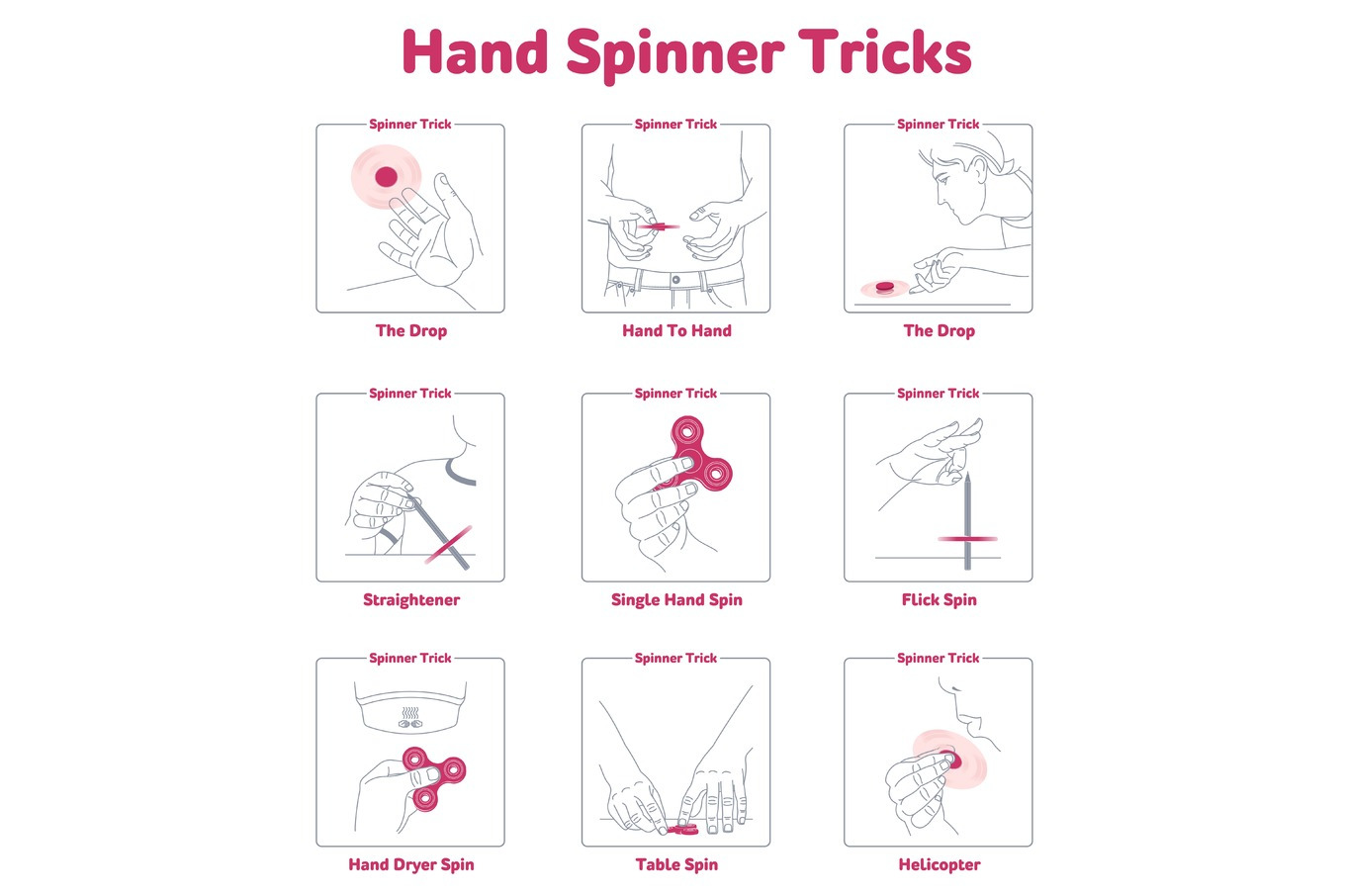 Hand Spinner Tricks

Spinner Trick

The Drop

Spinner Trick

Hand To Hand

Spinner Trick

The Drop

Spinner Trick

Straightener

Spinner Trick

Single Hand Spin

Spinner Trick

Flick Spin

Spinner Trick

Hand Dryer Spin

Spinner Trick

Table Spin

Spinner Trick

Helicopter