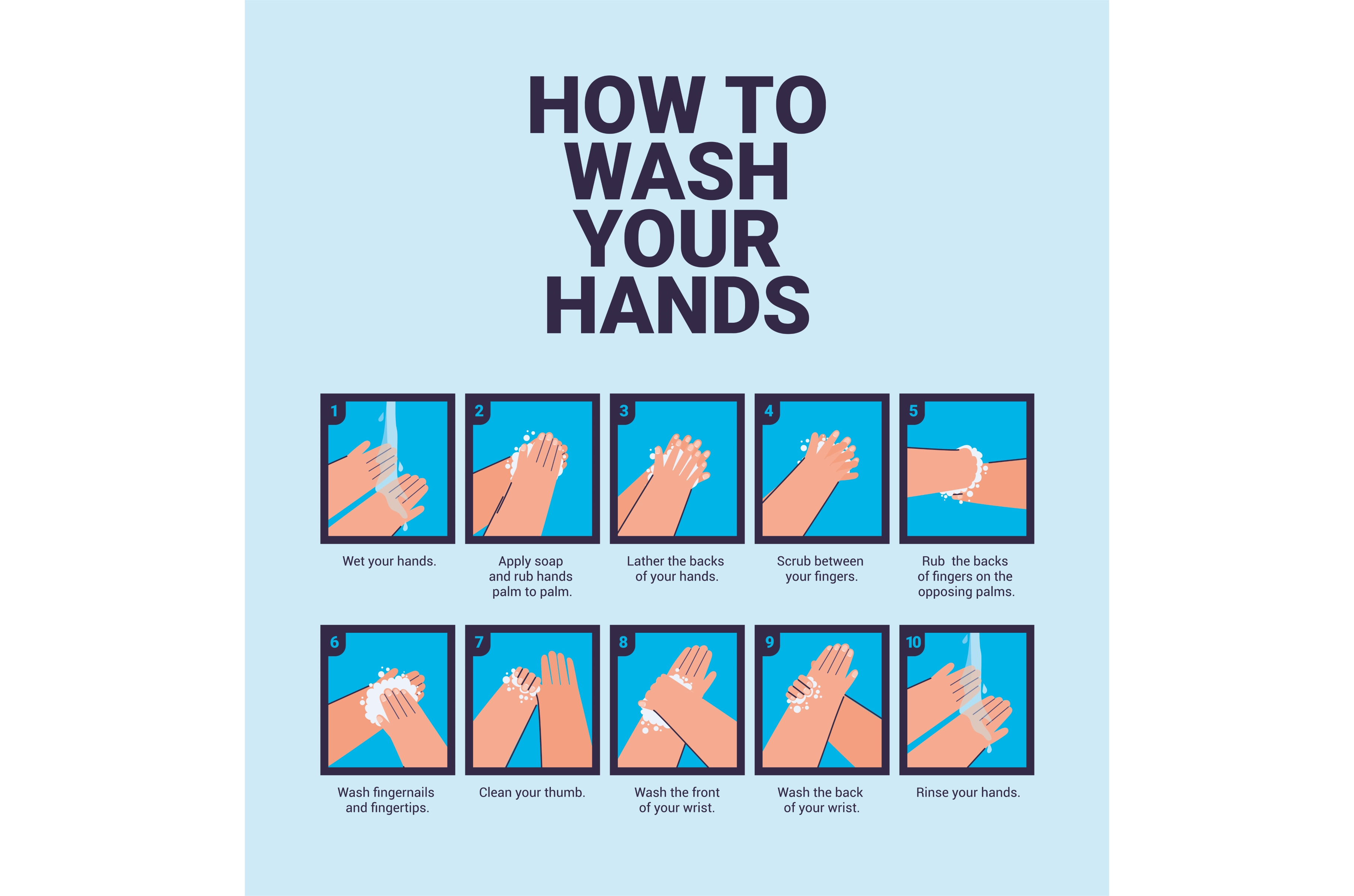 HOW TO WASH YOUR HANDS

1

Wet your hands.

2

Apply soap and rub hands palm to palm.

3

Lather the backs of your hands.

4

Scrub between your fingers.

5

Rub the backs of fingers on the opposing palms.

6

Wash fingernails and fingertips.

7

Clean your thumb.

8

Wash the front of your wrist.

9

Wash the back of your wrist.

10

Rinse your hands.