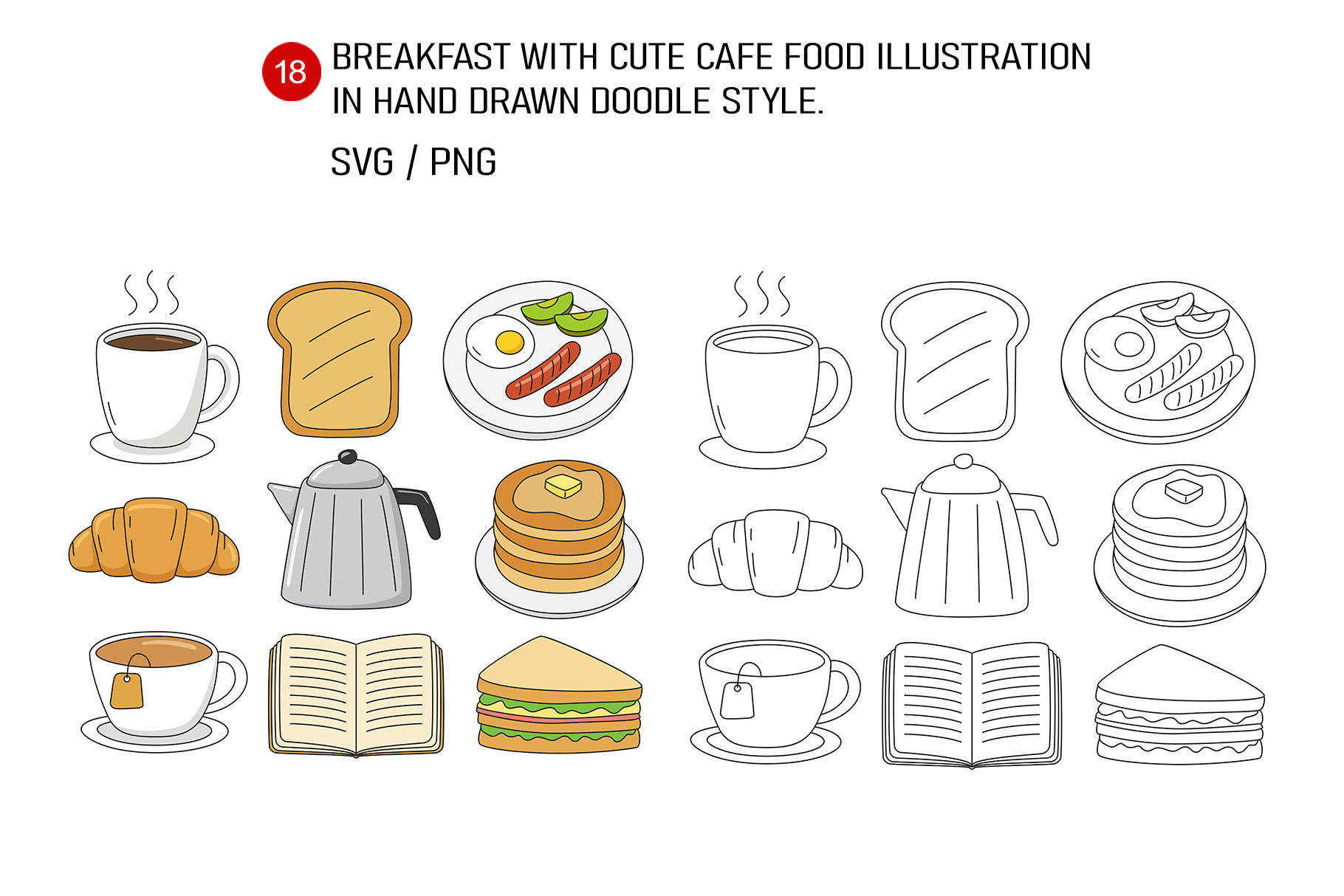 18 BREAKFAST WITH CUTE CAFE FOOD ILLUSTRATION IN HAND DRAWN DOODLE STYLE.

SVG / PNG