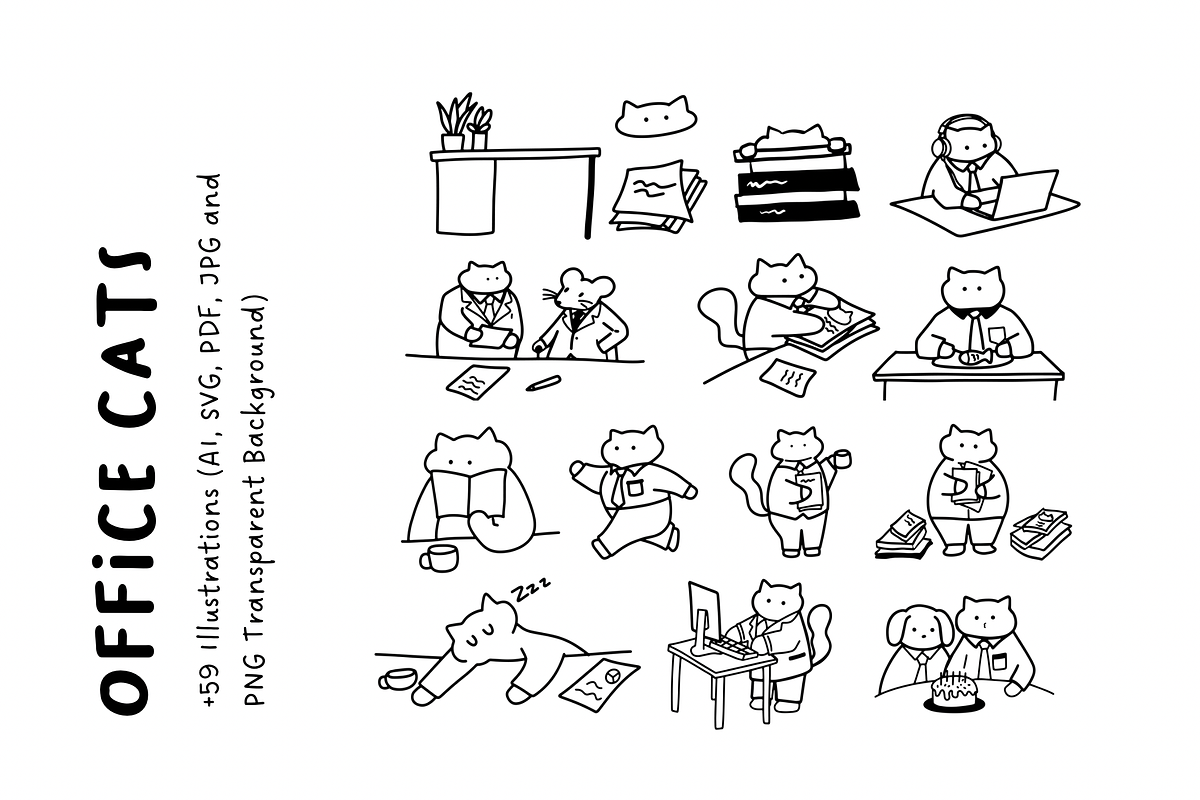 OFFiCE CATS

+59 Illustrations (AI, SVG, PDF, JPG and PNG Transparent Background)

Zzz