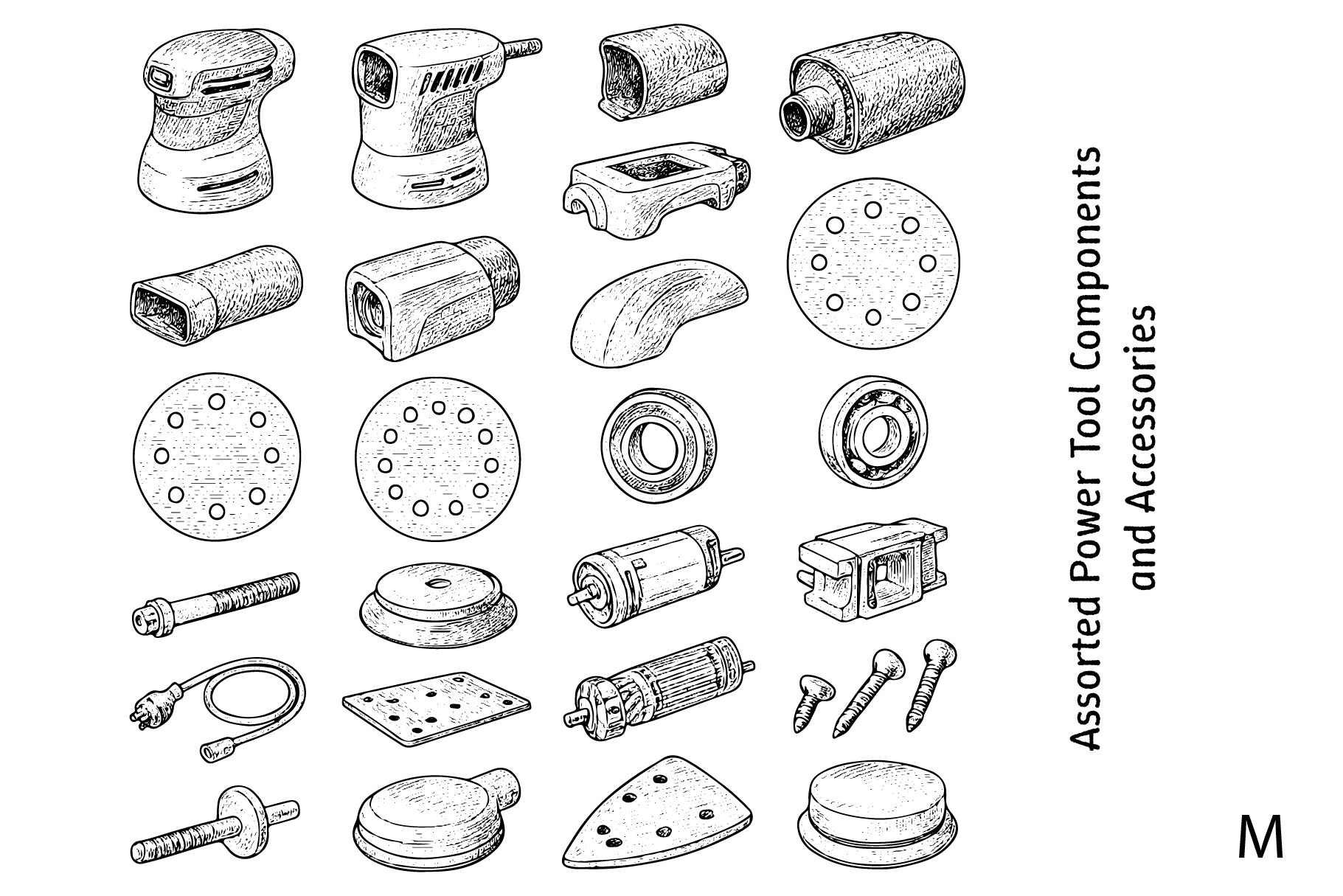 Assorted Power Tool Components and Accessories

M