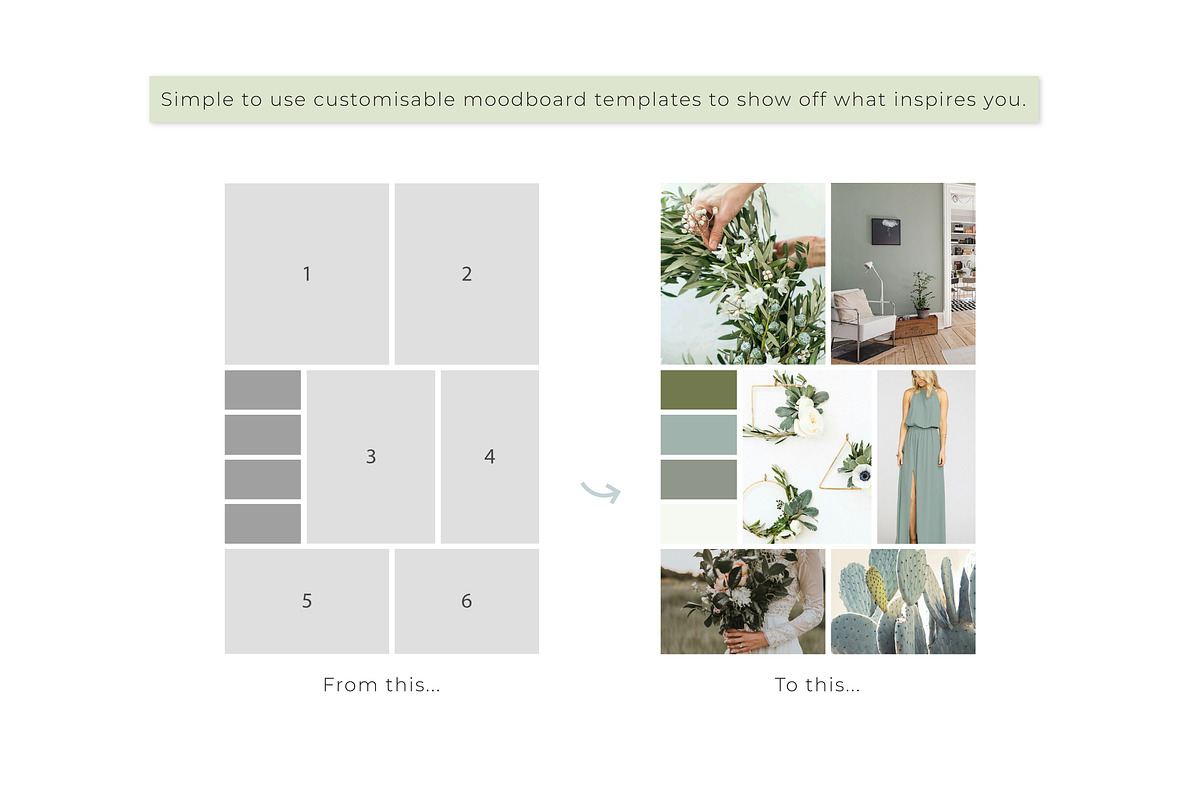 Simple to use customisable moodboard templates to show off what inspires you.

1

2

3

4

5

6

From this...

To this...