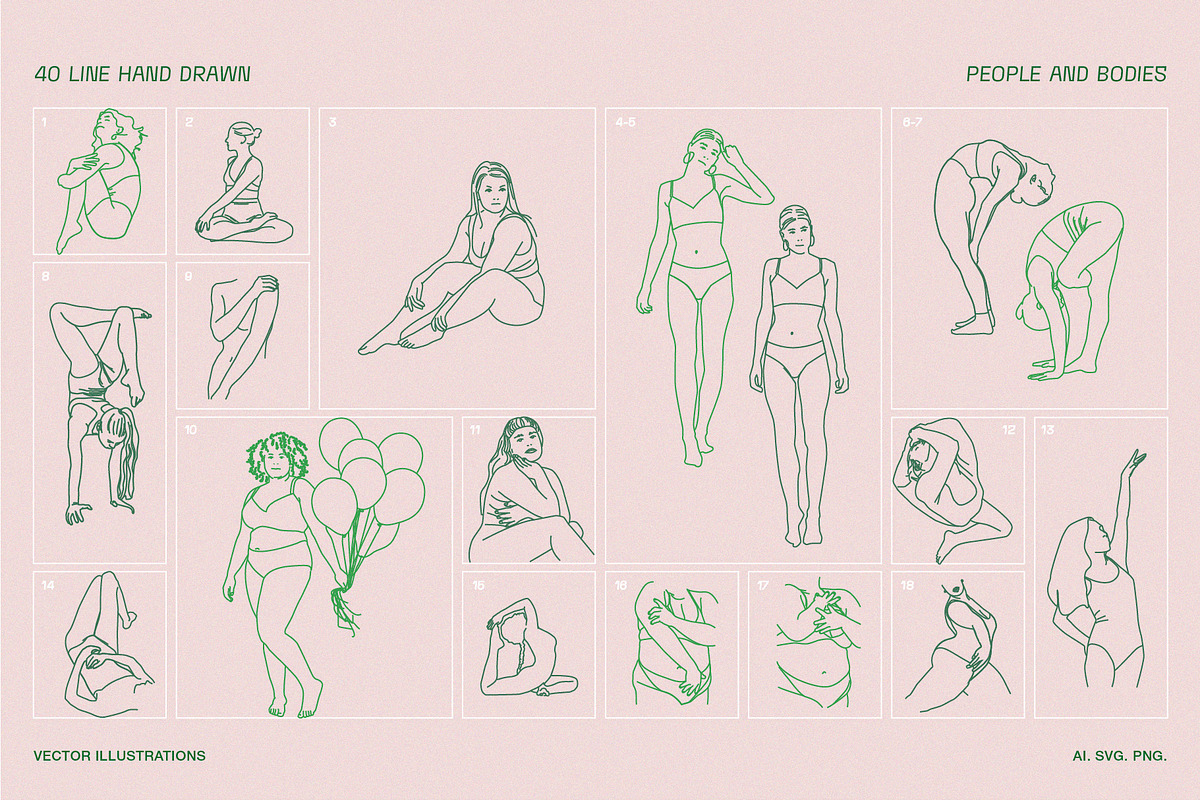 40 LINE HAND DRAWN

PEOPLE AND BODIES

1

2

3

4-5

6-7

8

9

10

11

12

13

14

15

16

17

18

VECTOR ILLUSTRATIONS

AI. SVG. PNG.