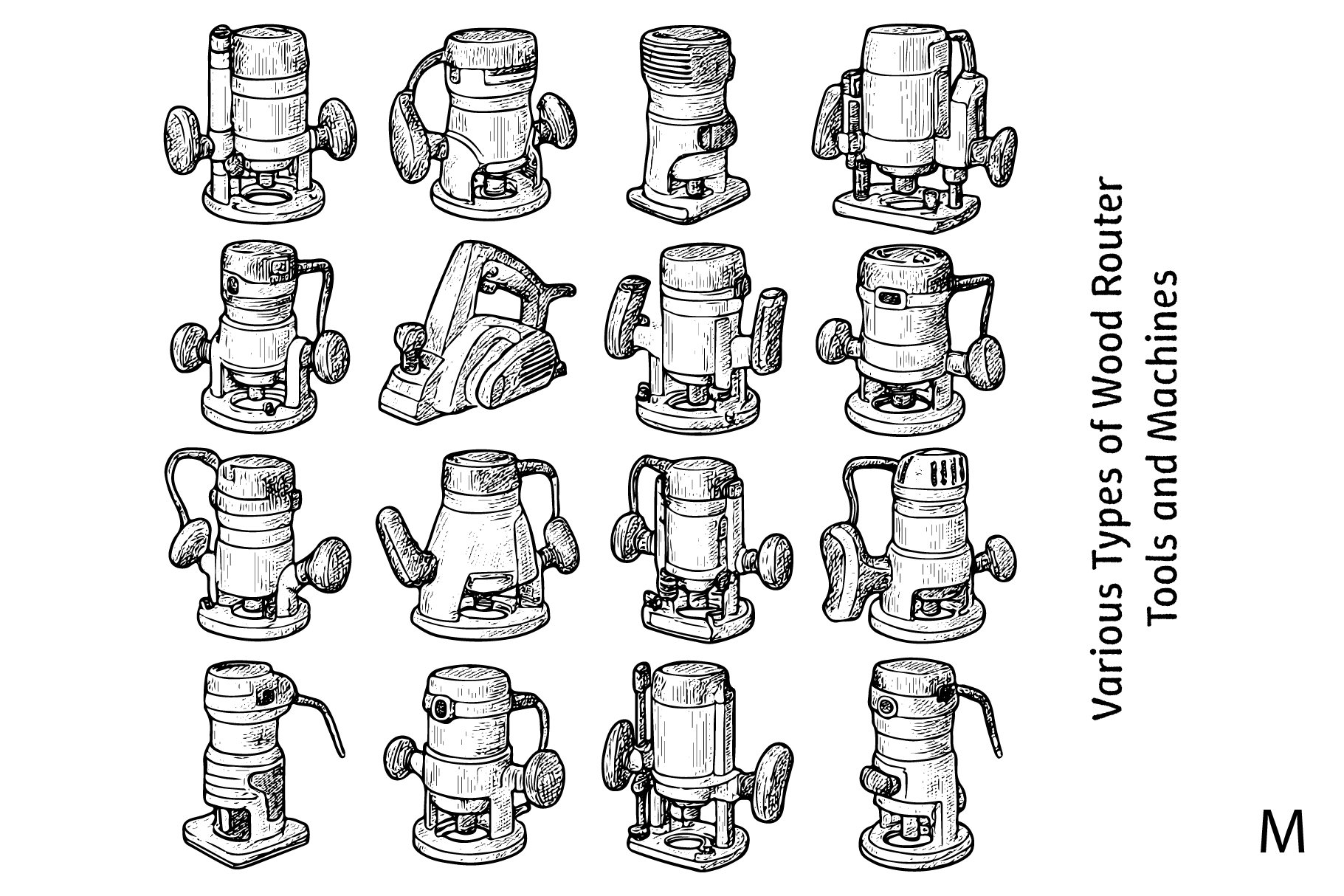 Various Types of Wood Router Tools and Machines

M