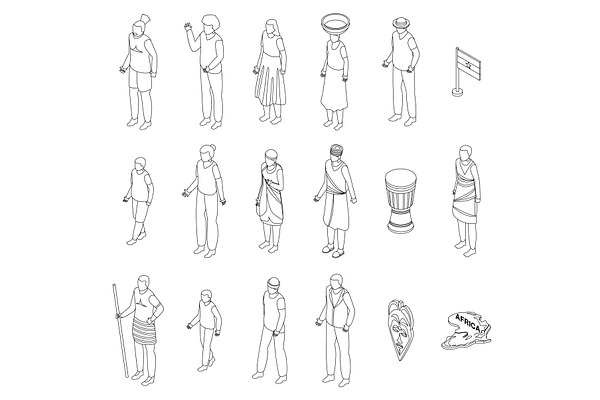 AFRICA