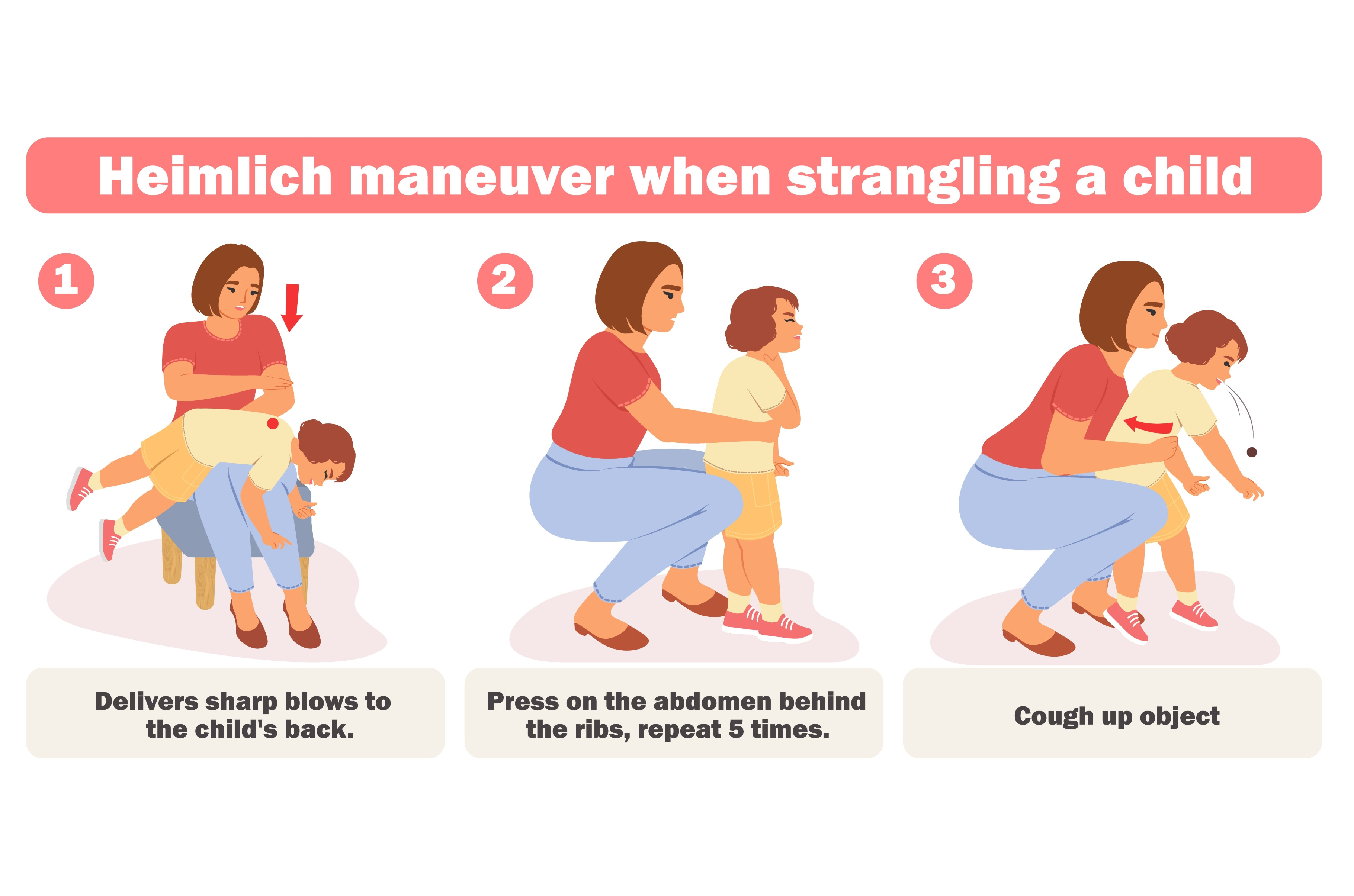 Heimlich maneuver when strangling a child

1

Delivers sharp blows to the child's back.

2

Press on the abdomen behind the ribs, repeat 5 times.

3

Cough up object