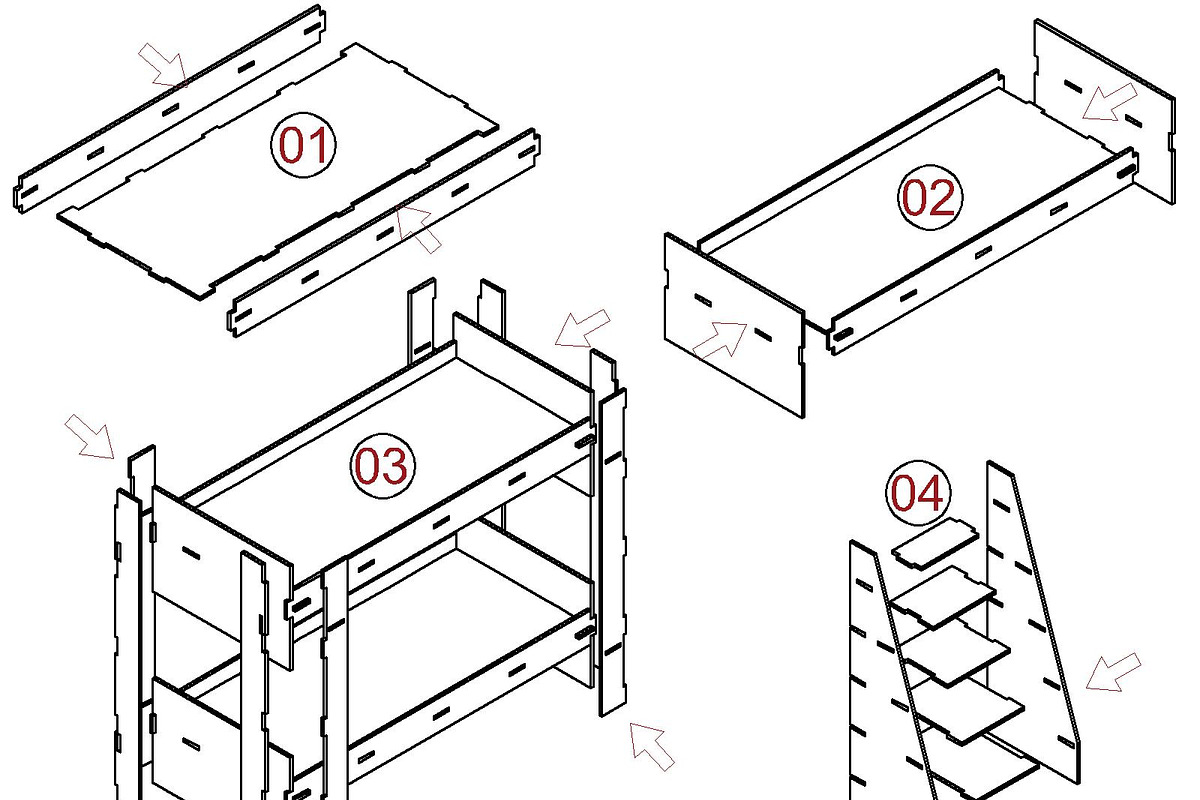 01

02

03

04