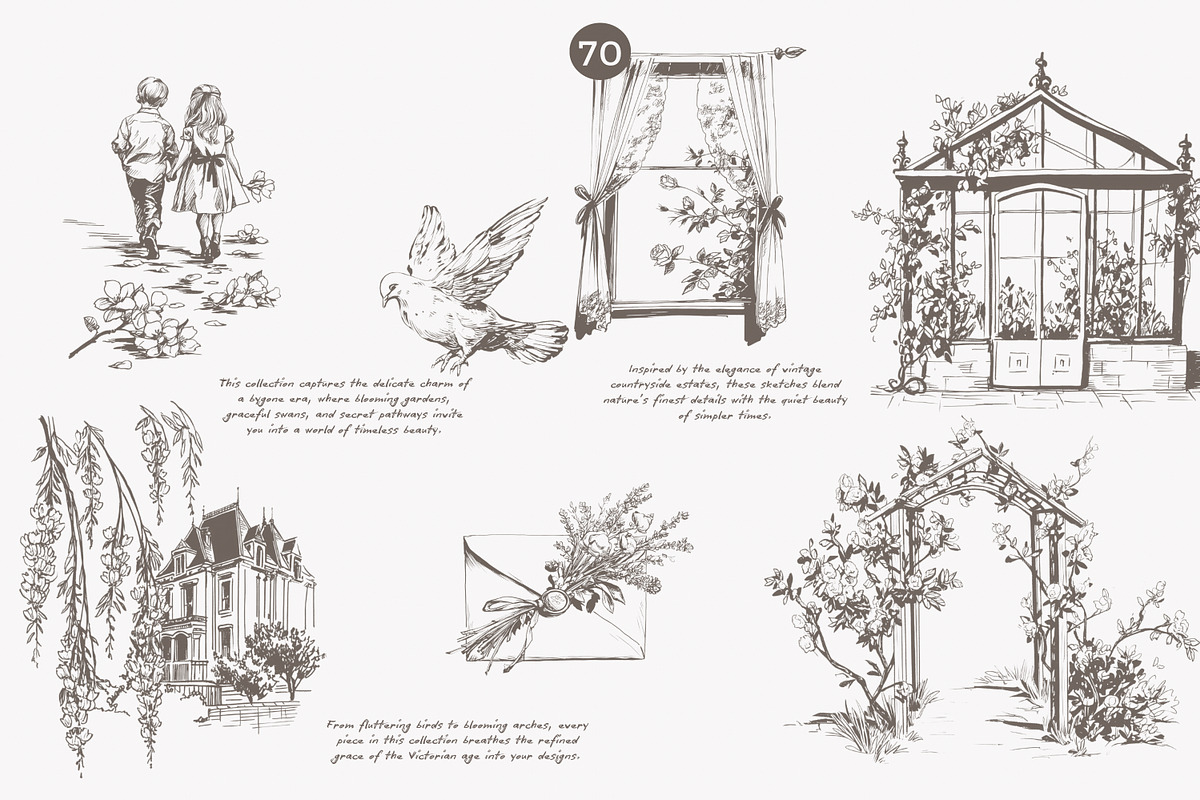 70

This collection captures the delicate charm of a bygone era, where blooming gardens, graceful swans, and secret pathways invite you into a world of timeless beauty.

Inspired by the elegance of vintage countryside estates, these sketches blend nature's finest details with the quiet beauty of simpler times.

From fluttering birds to blooming arches, every piece in this collection breathes the refined grace of the Victorian age into your designs.