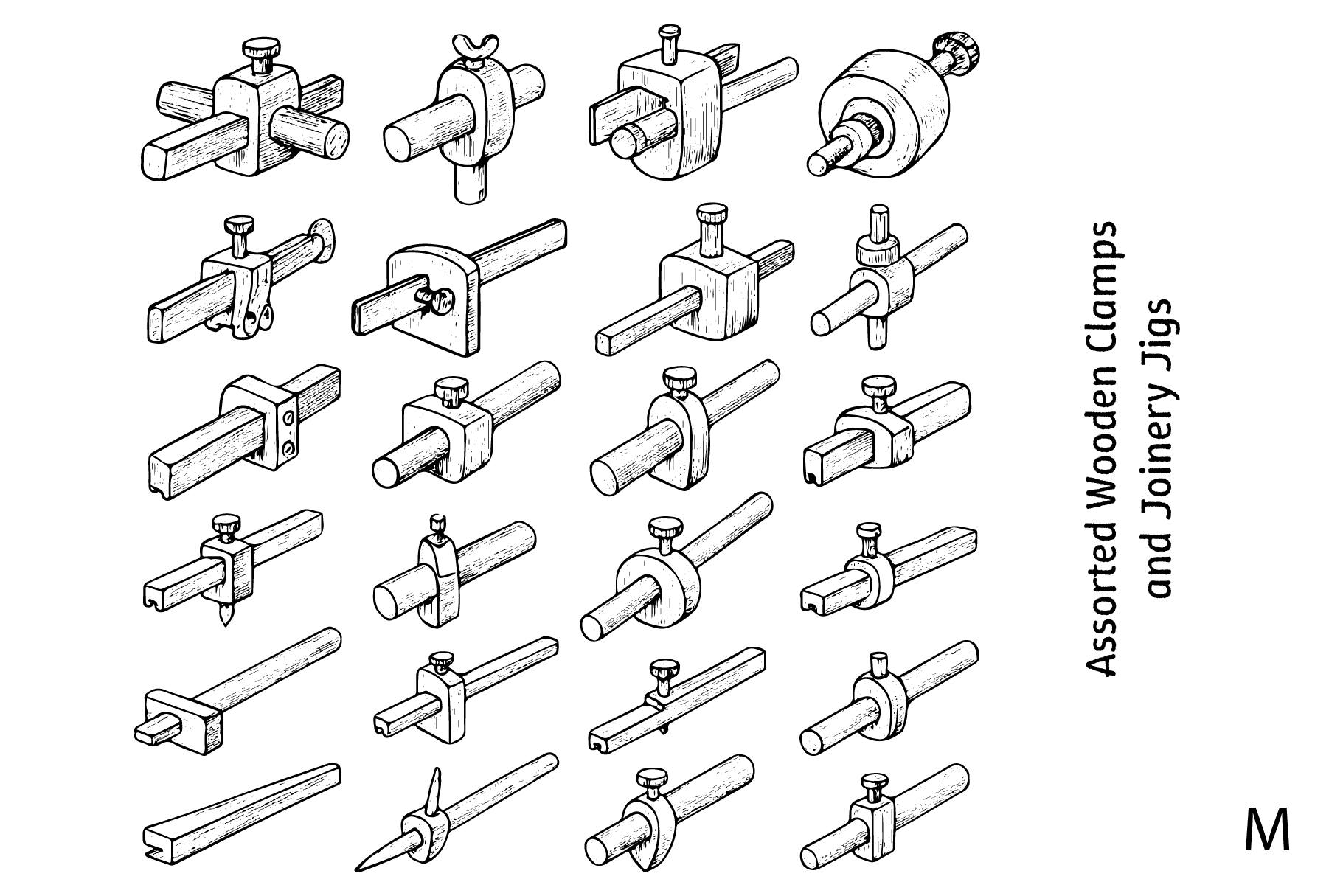 Assorted Wooden Clamps and Joinery Jigs

M