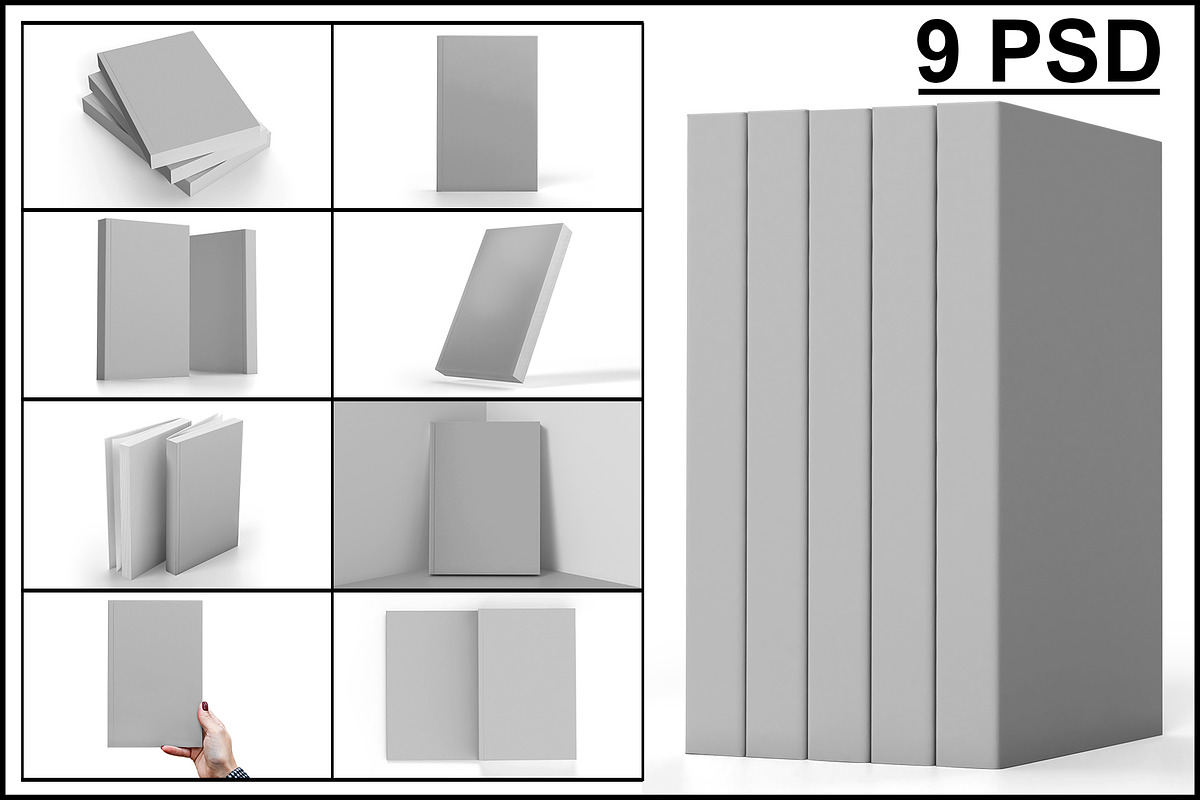 9 PSD