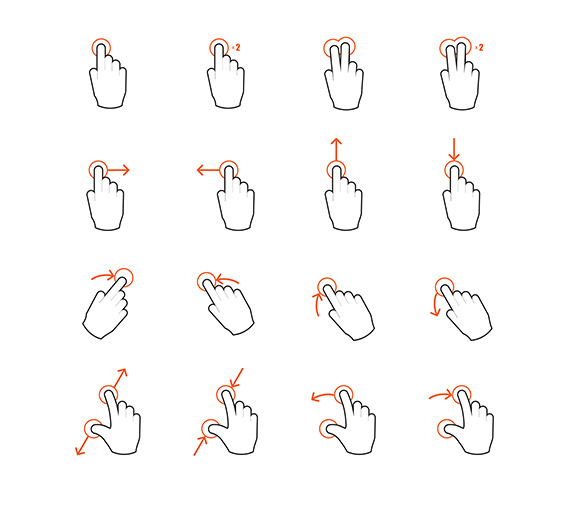 ×2

×2