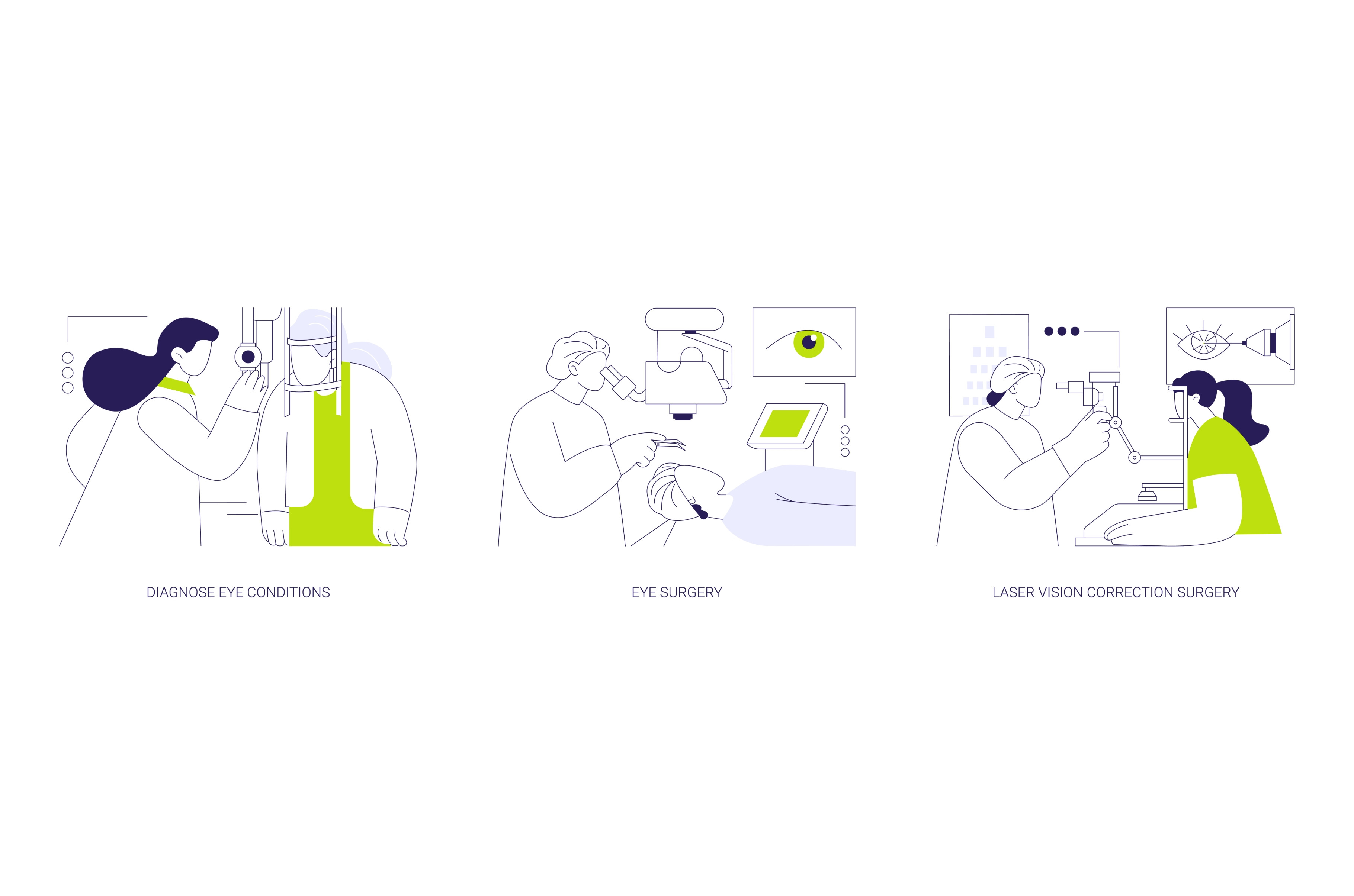 DIAGNOSE EYE CONDITIONS

EYE SURGERY

LASER VISION CORRECTION SURGERY