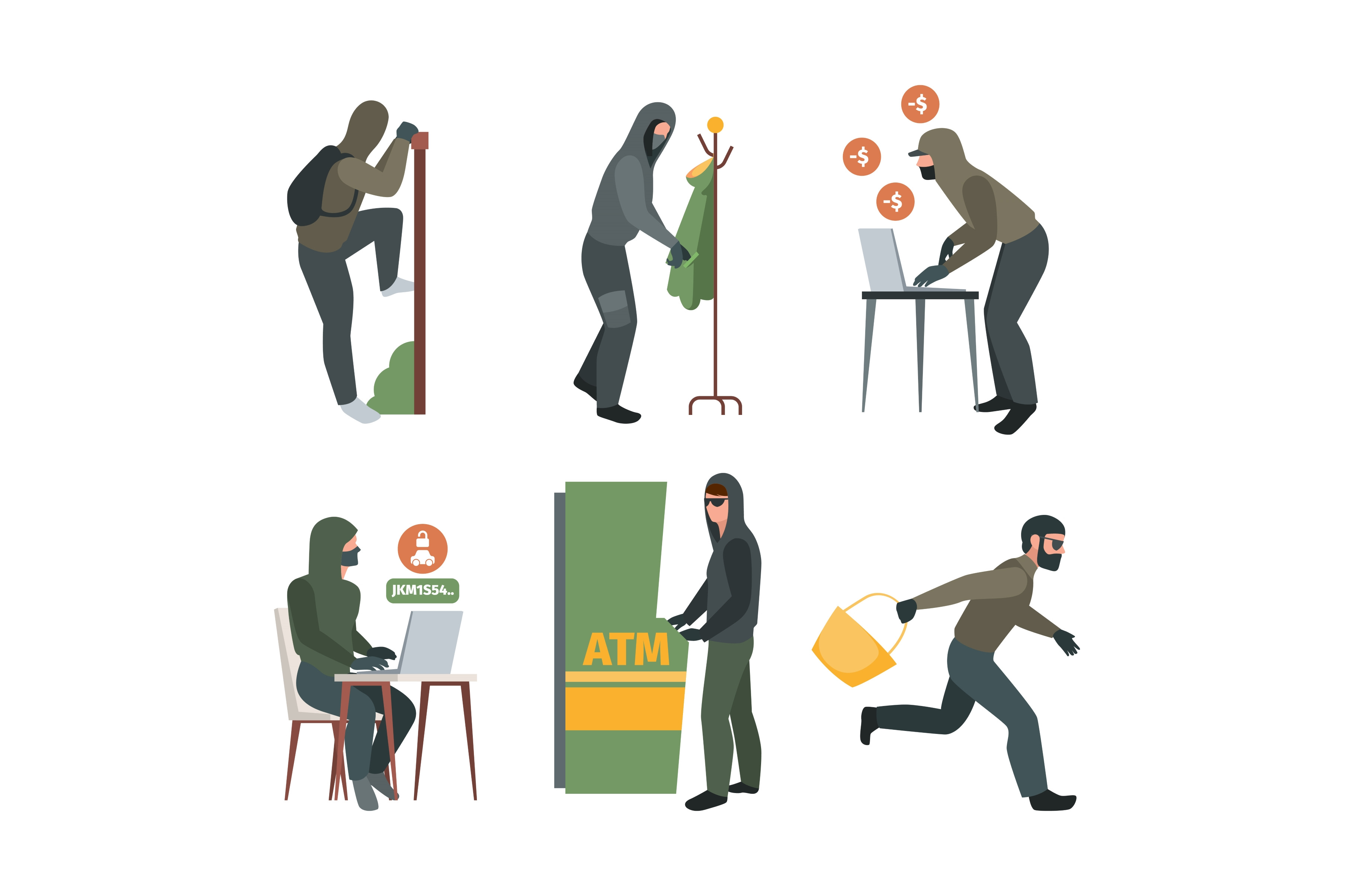 -$
-$
-$
JKM1S54..
ATM