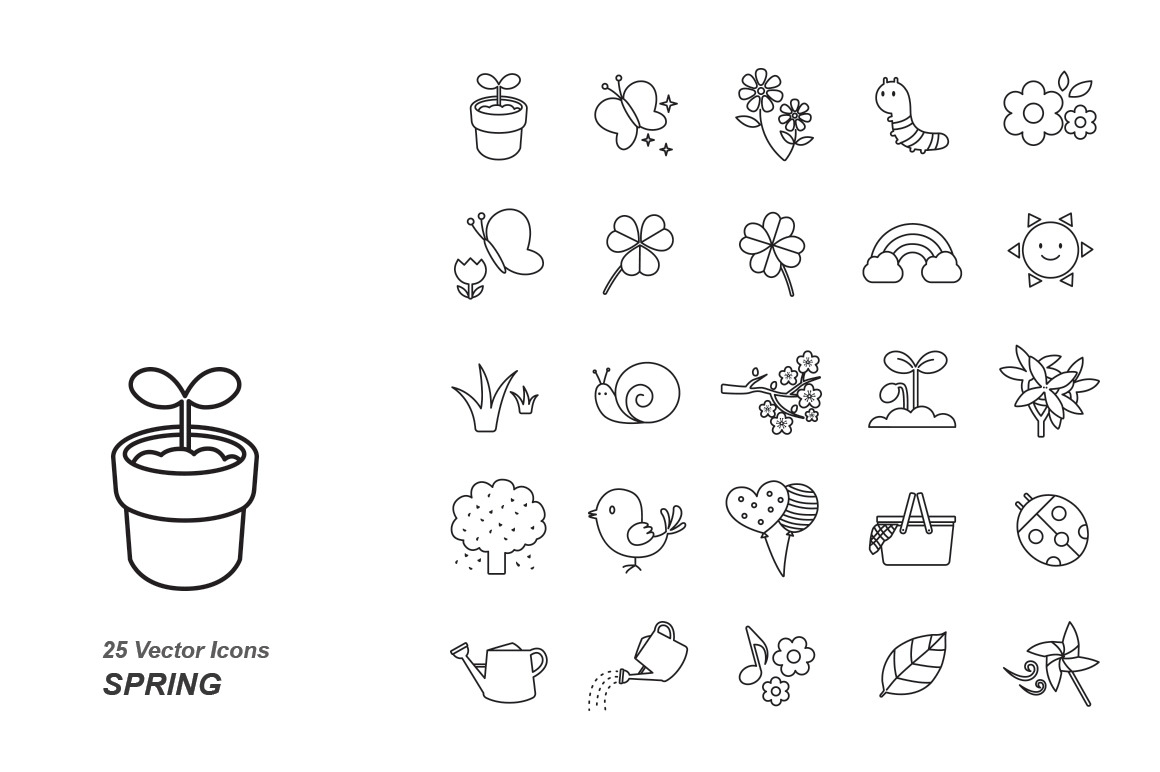 25 Vector Icons
SPRING