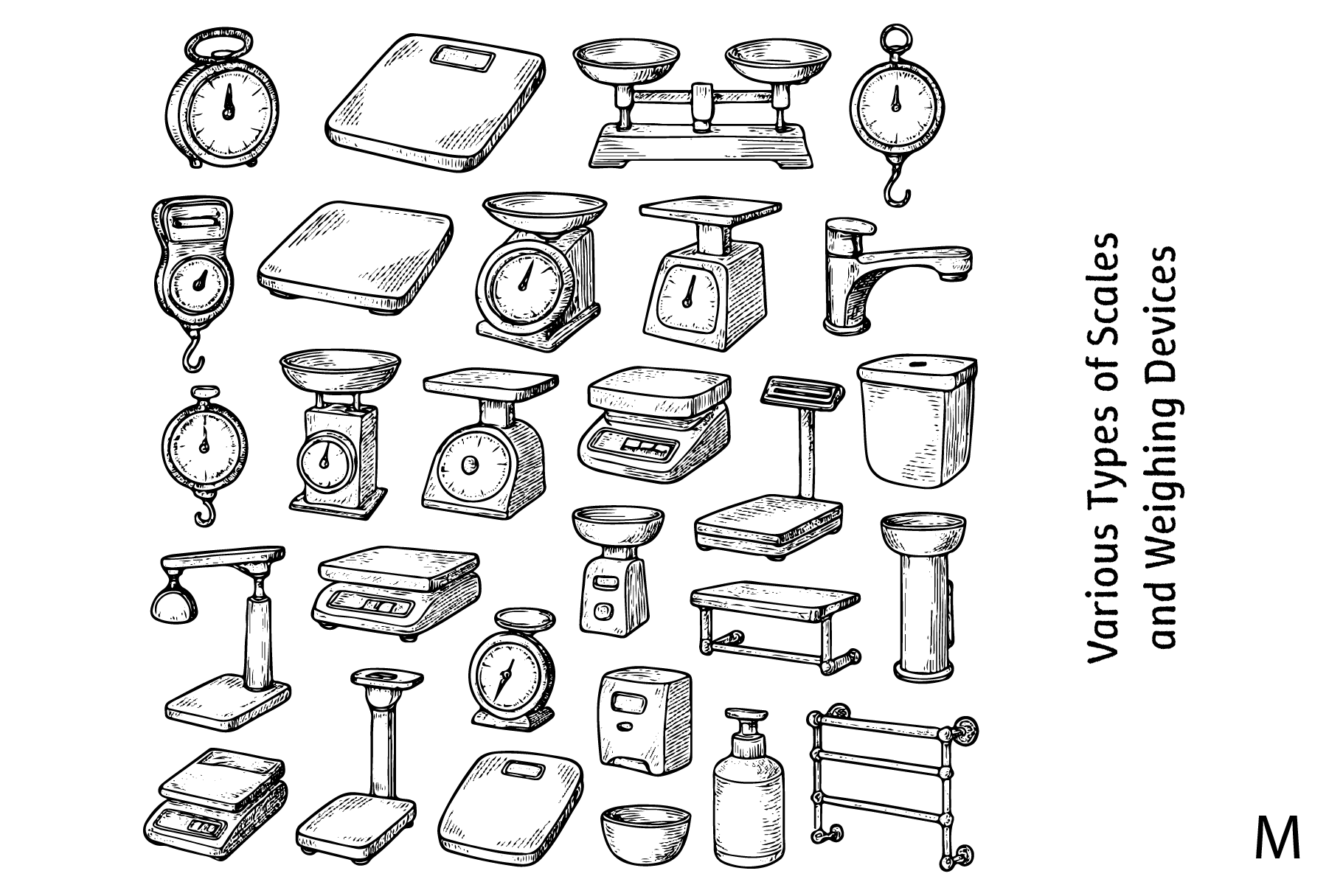 Various Types of Scales and Weighing Devices

M