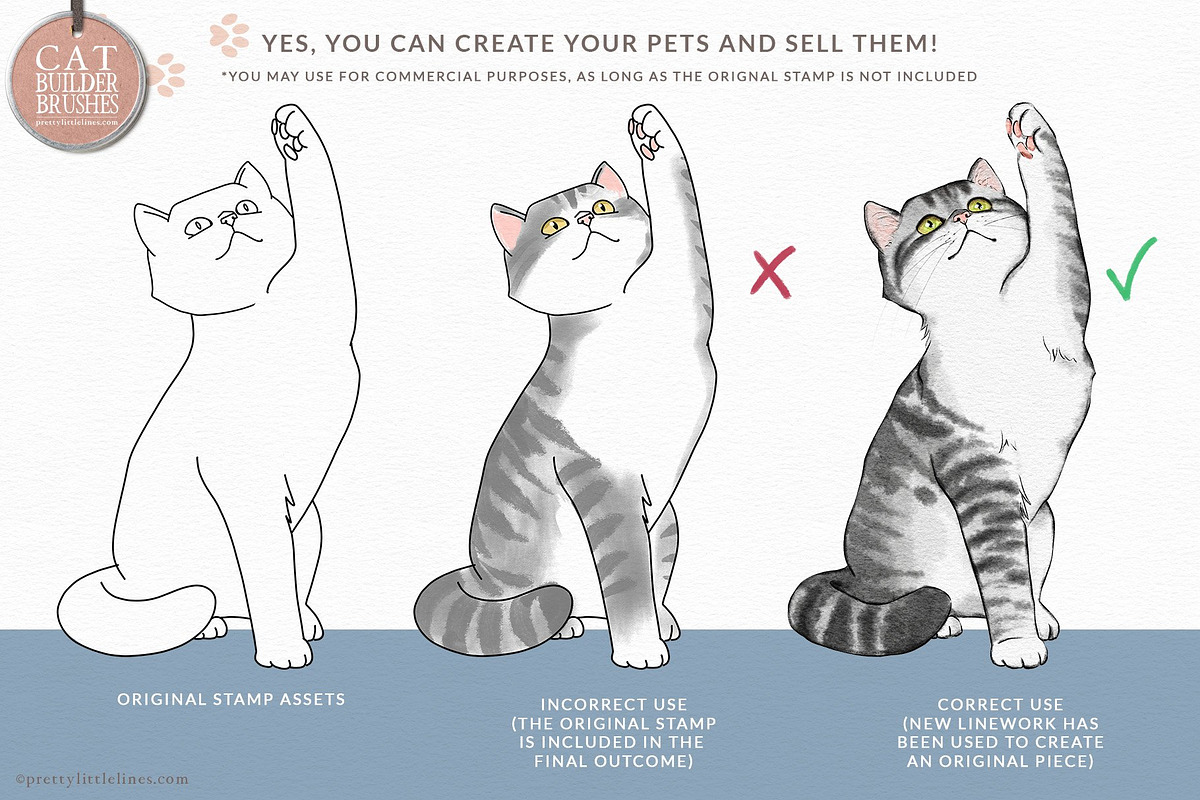 CAT BUILDER BRUSHES
prettylittlelines.com

YES, YOU CAN CREATE YOUR PETS AND SELL THEM!
*YOU MAY USE FOR COMMERCIAL PURPOSES, AS LONG AS THE ORIGNAL STAMP IS NOT INCLUDED

ORIGINAL STAMP ASSETS

INCORRECT USE (THE ORIGINAL STAMP IS INCLUDED IN THE FINAL OUTCOME)

CORRECT USE (NEW LINEWORK HAS BEEN USED TO CREATE AN ORIGINAL PIECE)

©prettylittlelines.com