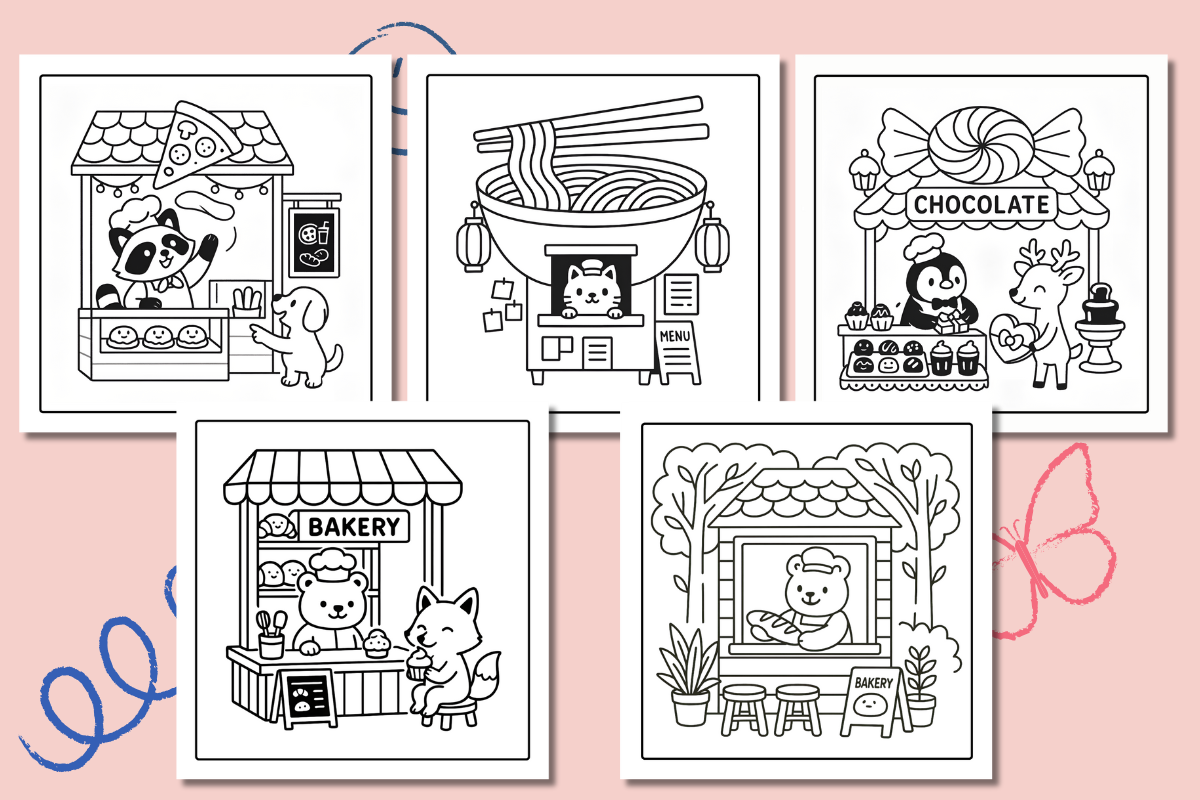 MENU

CHOCOLATE

BAKERY

BAKERY