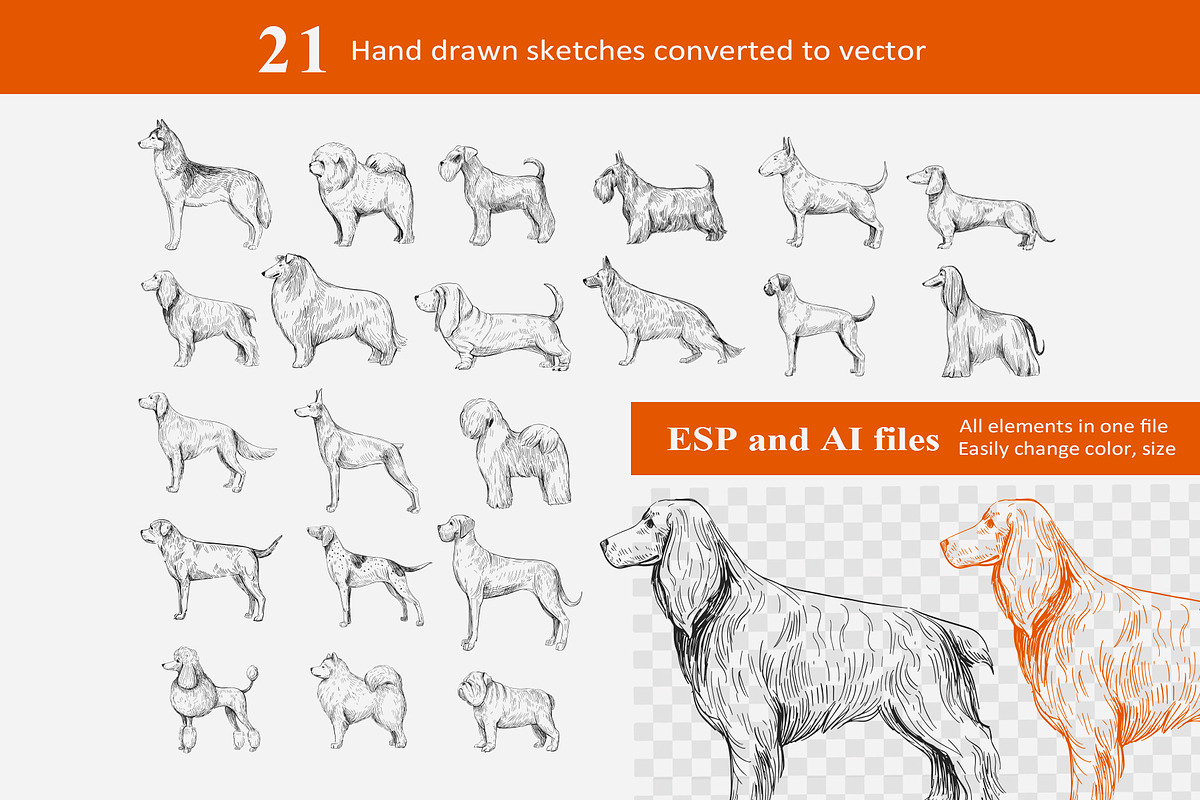 21 Hand drawn sketches converted to vector

ESP and AI files

All elements in one file
Easily change color, size