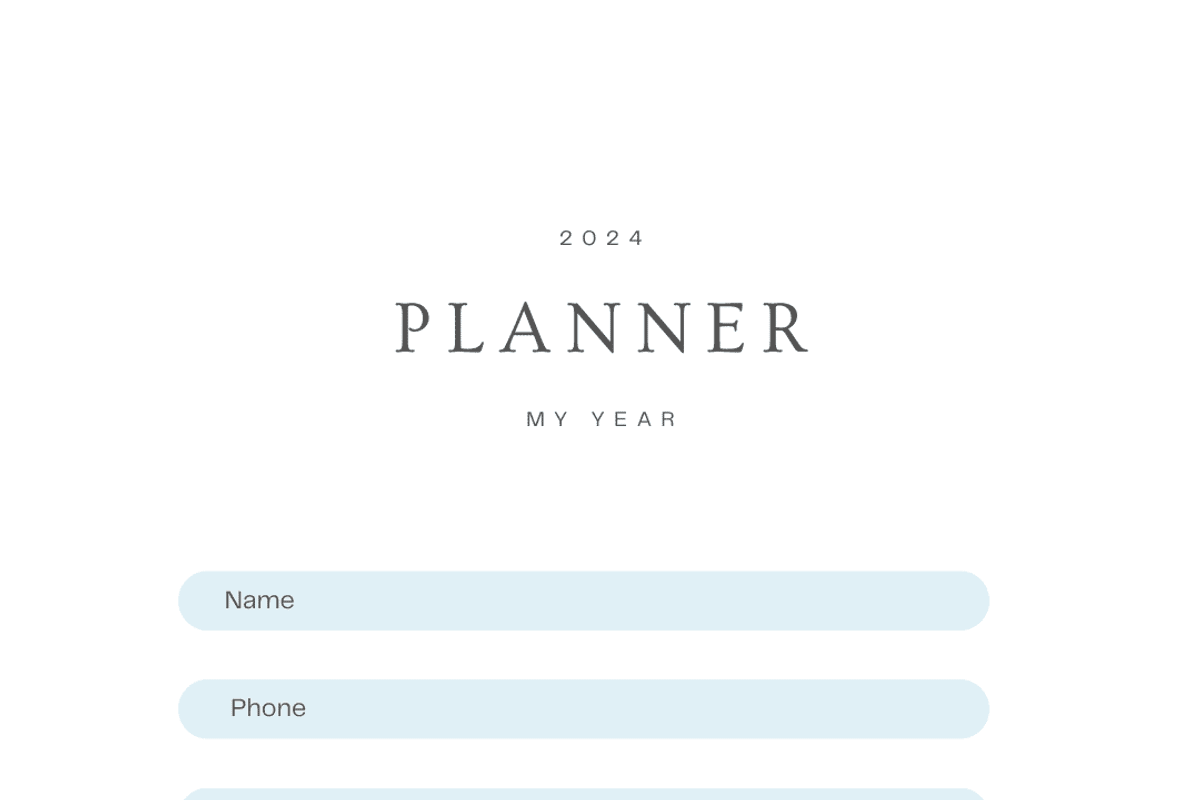 2024

PLANNER

MY YEAR

Name

Phone