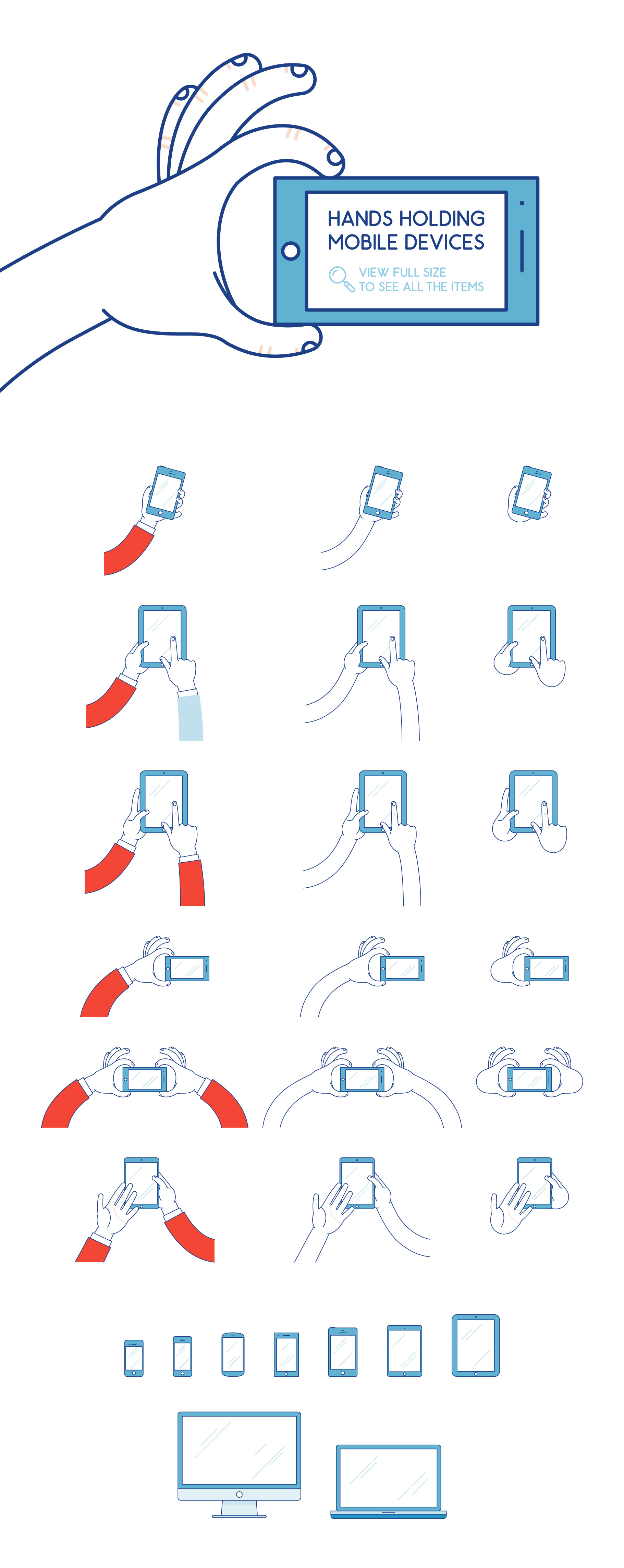 HANDS HOLDING MOBILE DEVICES

VIEW FULL SIZE TO SEE ALL THE ITEMS