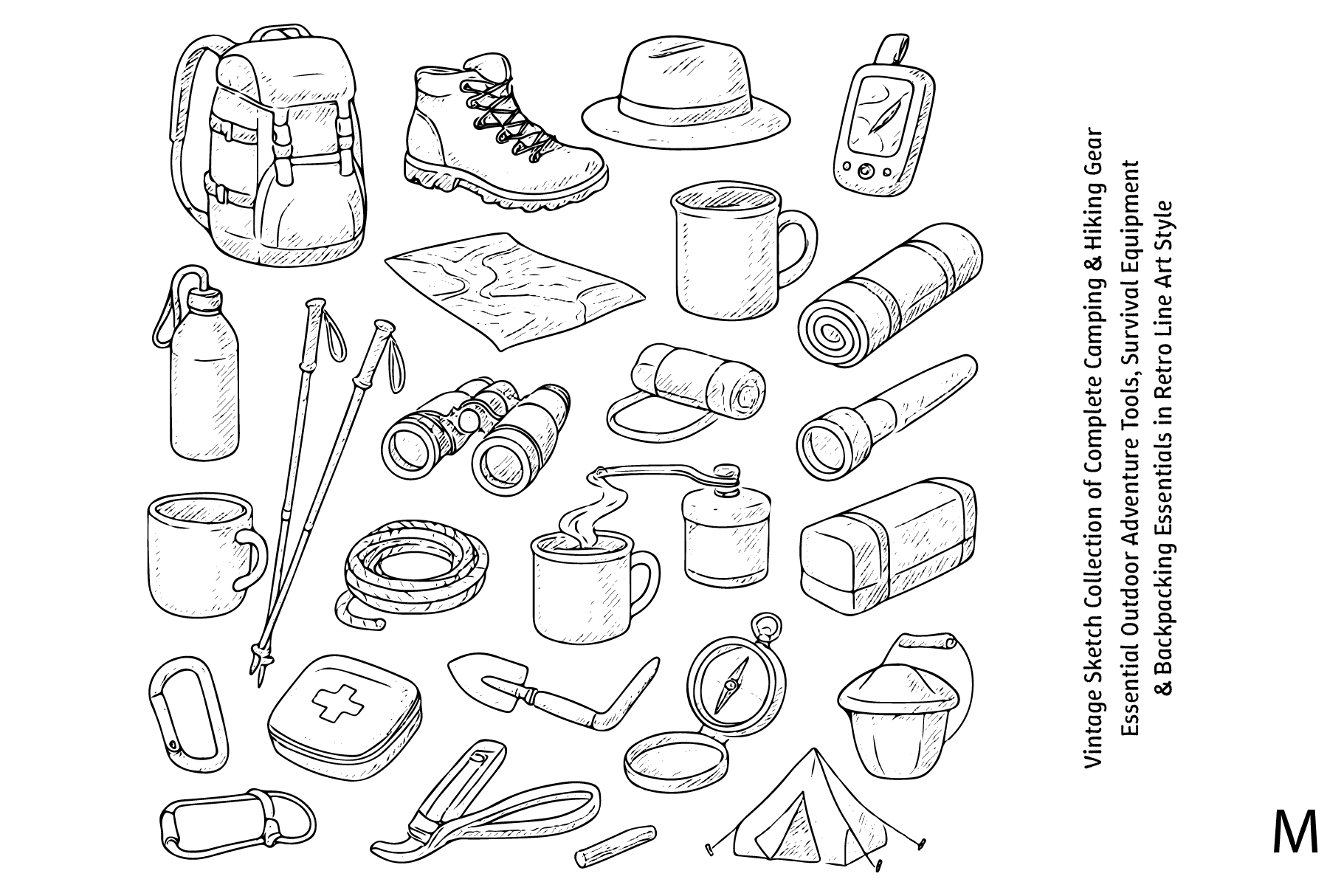 Vintage Sketch Collection of Complete Camping & Hiking Gear
Essential Outdoor Adventure Tools, Survival Equipment
& Backpacking Essentials in Retro Line Art Style

M