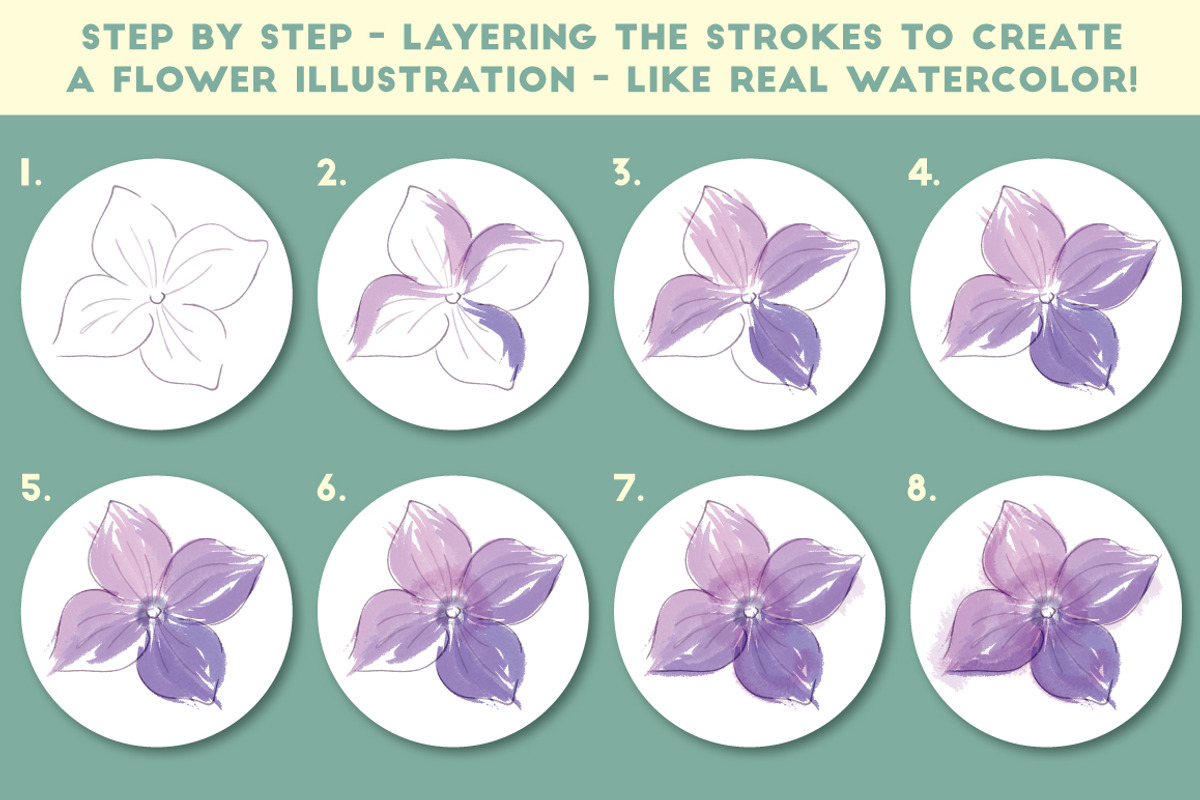 STEP BY STEP - LAYERING THE STROKES TO CREATE A FLOWER ILLUSTRATION - LIKE REAL WATERCOLOR!

1.

2.

3.

4.

5.

6.

7.

8.