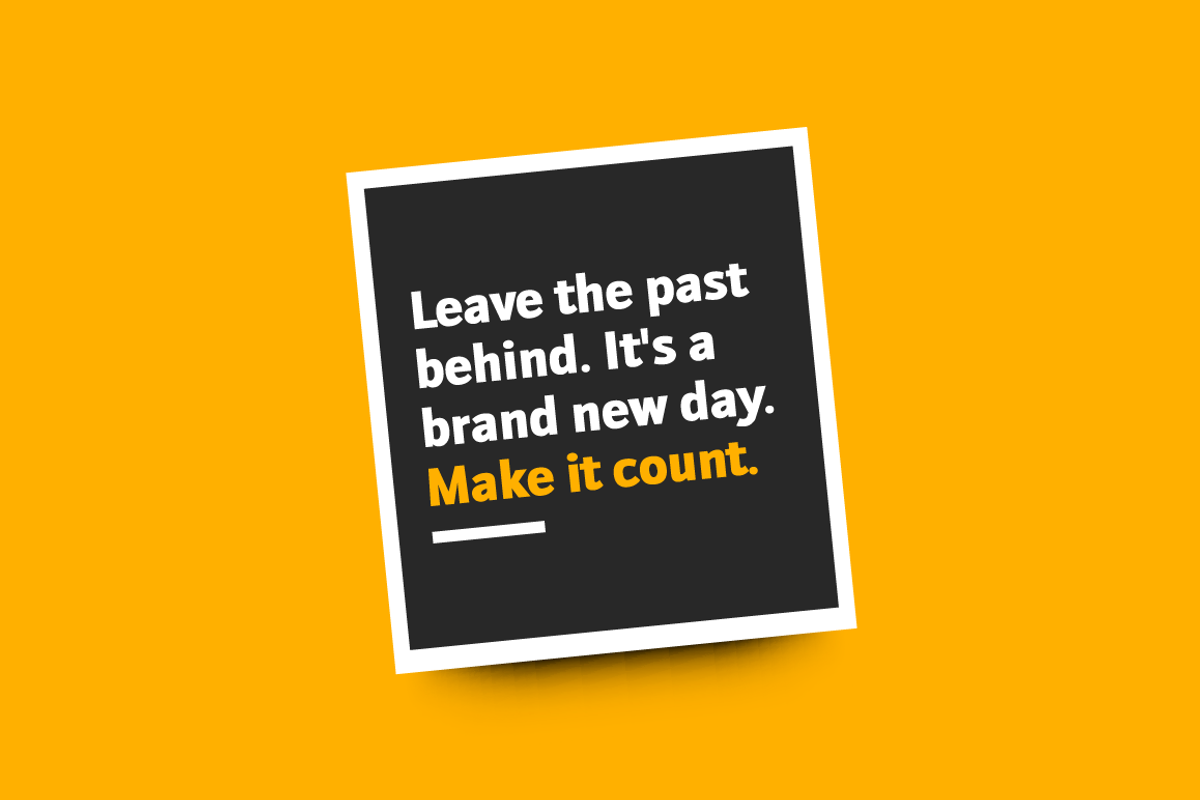 Leave the past behind. It's a brand new day. Make it count.