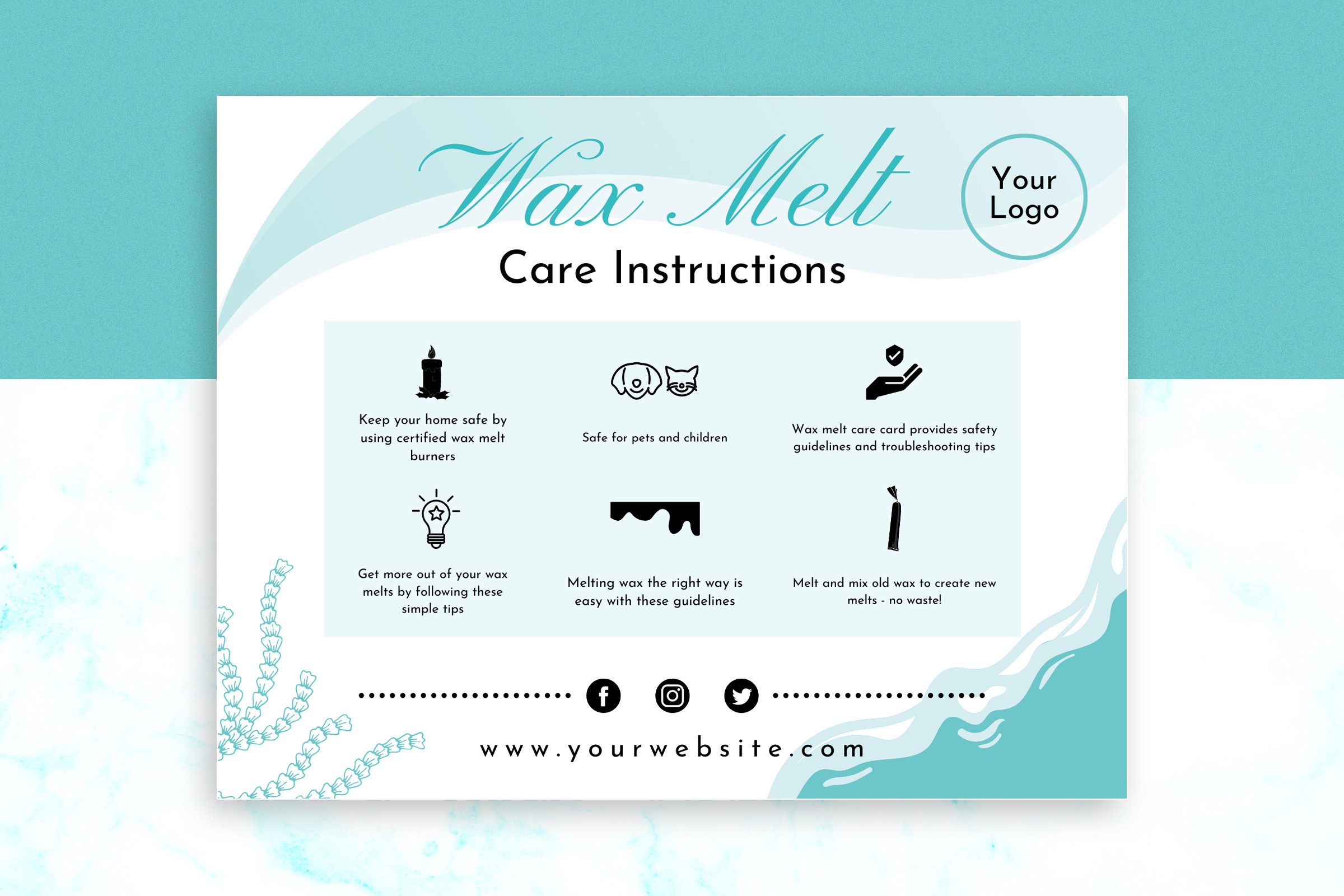 Wax Melt

Your Logo

Care Instructions

Keep your home safe by using certified wax melt burners

Safe for pets and children

Wax melt care card provides safety guidelines and troubleshooting tips

Get more out of your wax melts by following these simple tips

Melting wax the right way is easy with these guidelines

Melt and mix old wax to create new melts - no waste!

www.yourwebsite.com