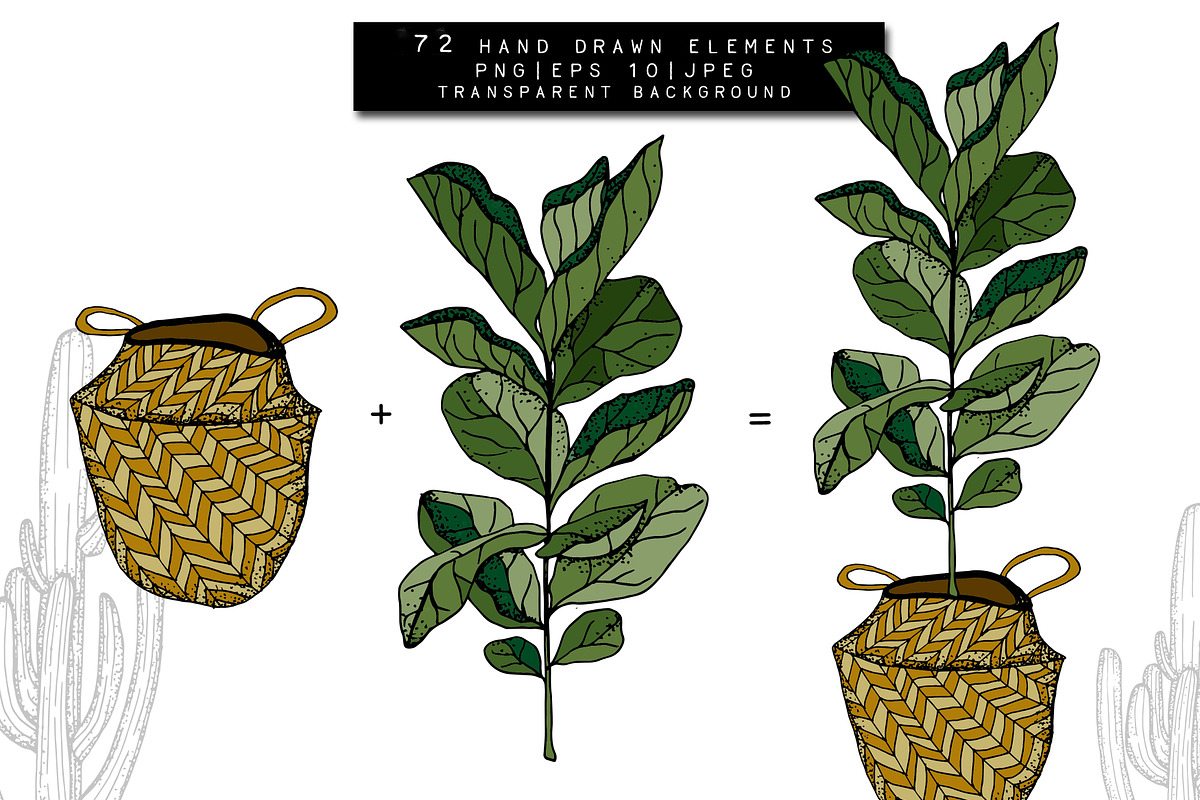 72 HAND DRAWN ELEMENTS
PNG|EPS 10|JPEG
TRANSPARENT BACKGROUND

+

=